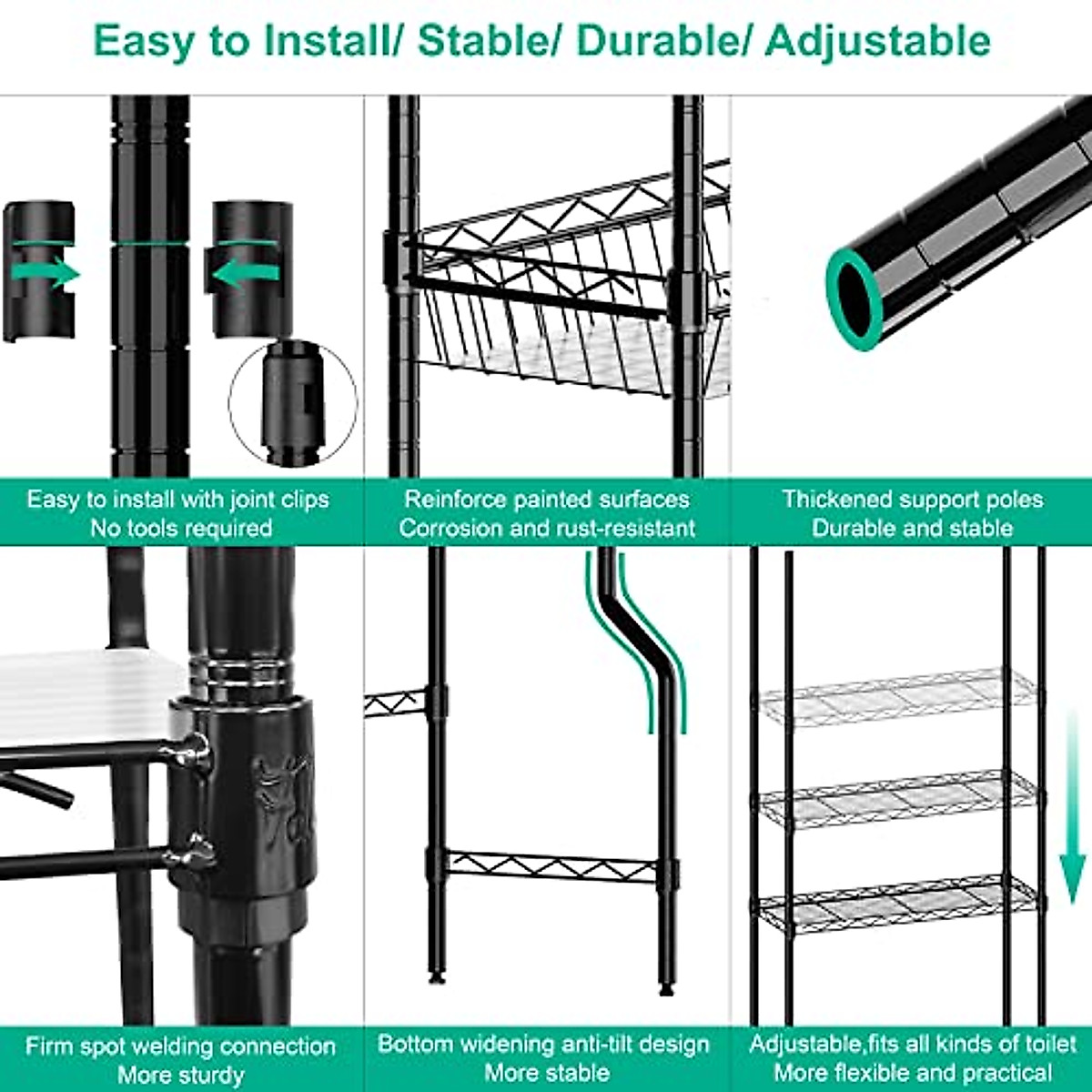 Easy to Install/ Stable/ Durable/ Adjustable

Easy to install with joint clips
No tools required

Reinforce painted surfaces
Corrosion and rust-resistant

Thickened support poles
Durable and stable

Firm spot welding connection
More sturdy

Bottom widening anti-tilt design
More stable

Adjustable,fits all kinds of toilet
More flexible and practical