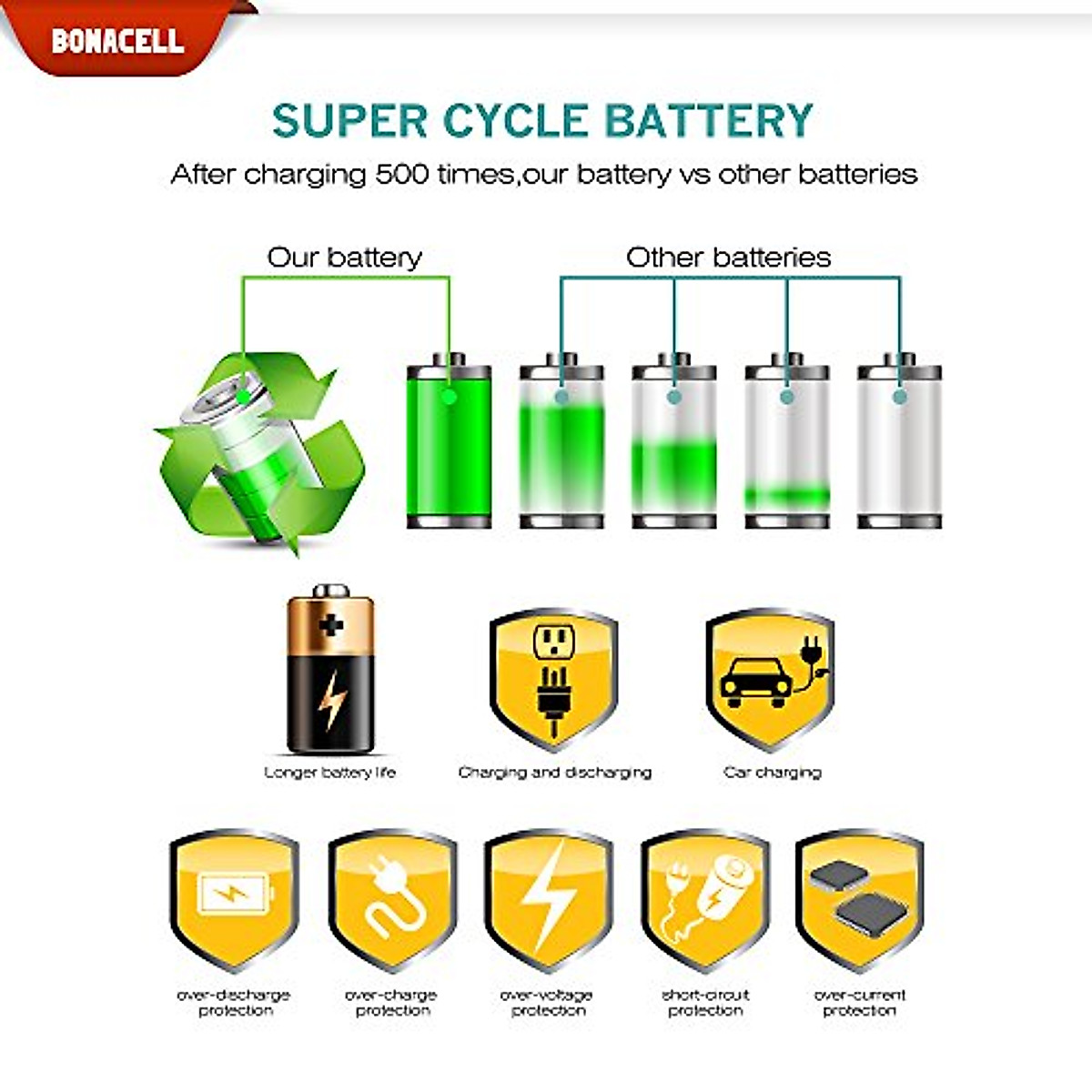 BONACELL

SUPER CYCLE BATTERY

After charging 500 times,our battery vs other batteries

Our battery

Other batteries

Longer battery life

Charging and discharging

Car charging

over-discharge protection

over-charge protection

over-voltage protection

short-circuit protection

over-current protection