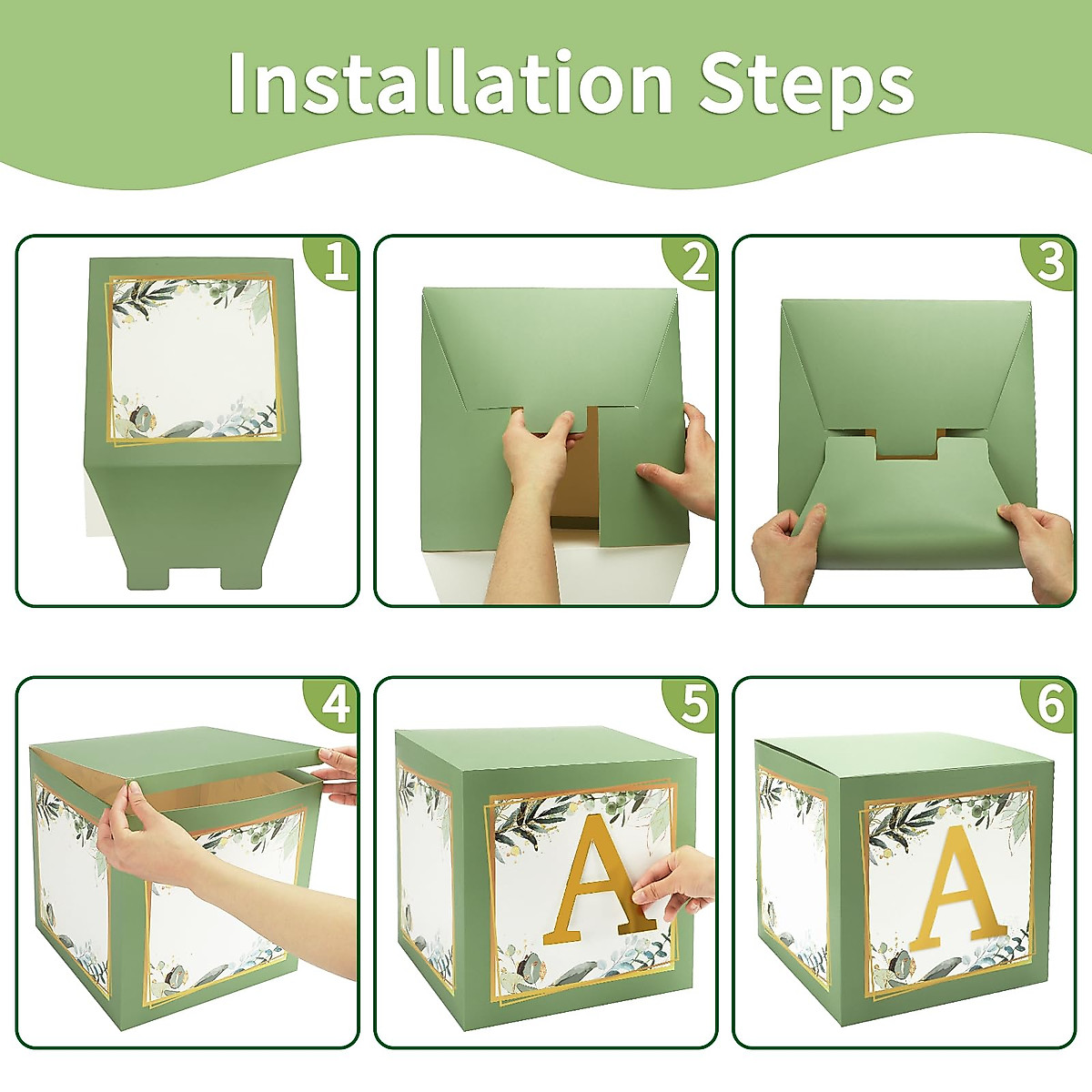 Installation Steps

1

2

3

4

5

A

6

A