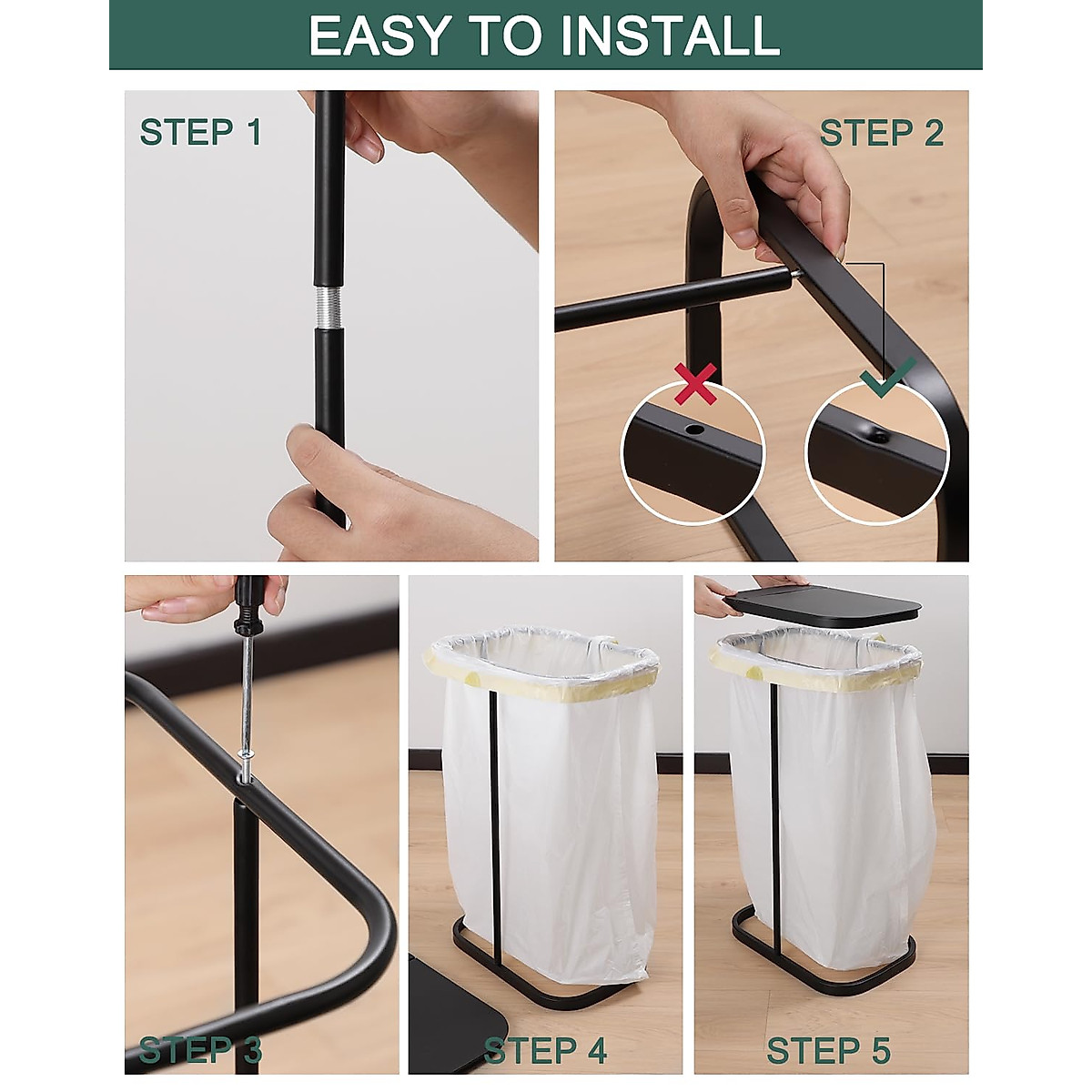 EASY TO INSTALL

STEP 1

STEP 2

STEP 3

STEP 4

STEP 5