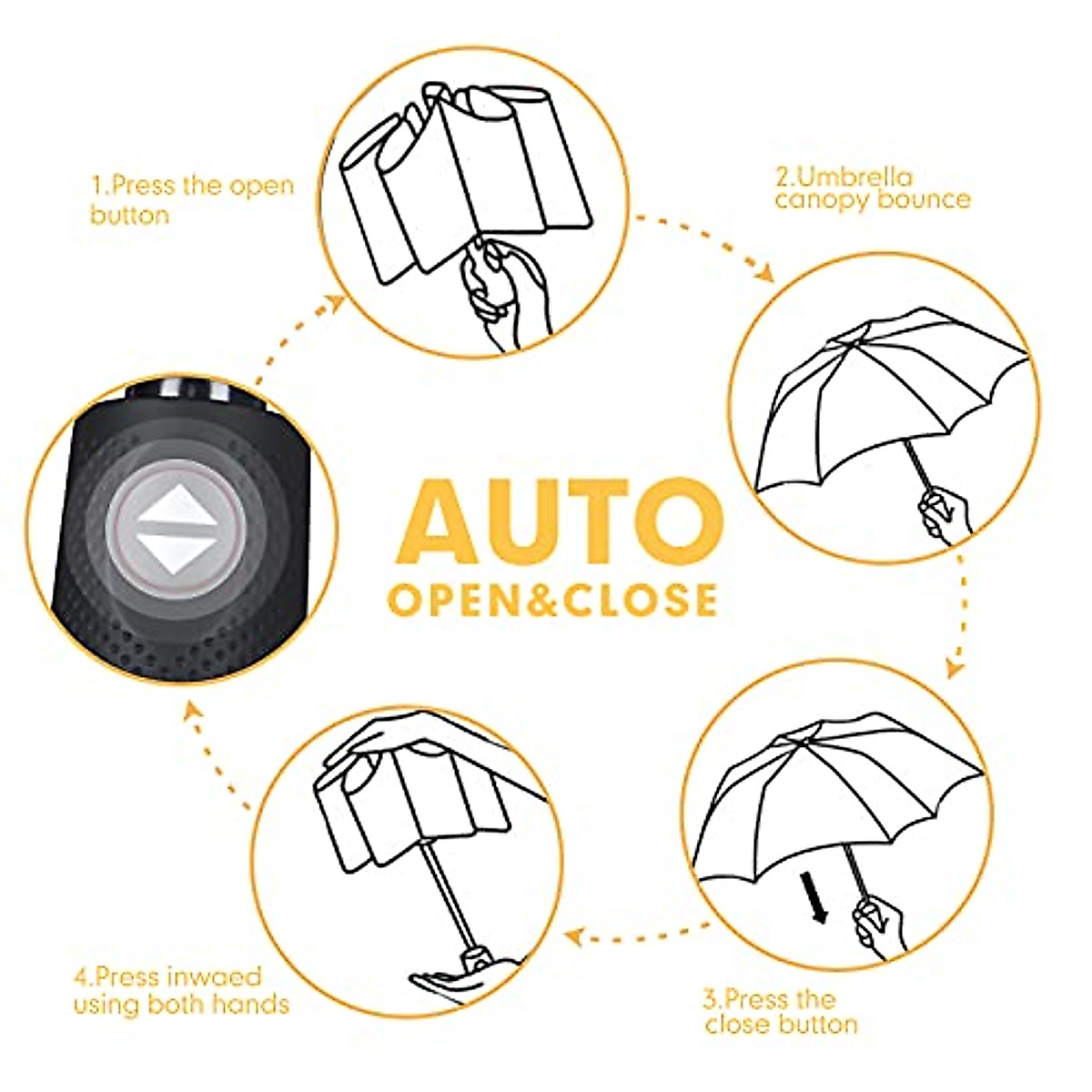 1.Press the open button

2.Umbrella canopy bounce

AUTO
OPEN&CLOSE

3.Press the close button

4.Press inwaed using both hands