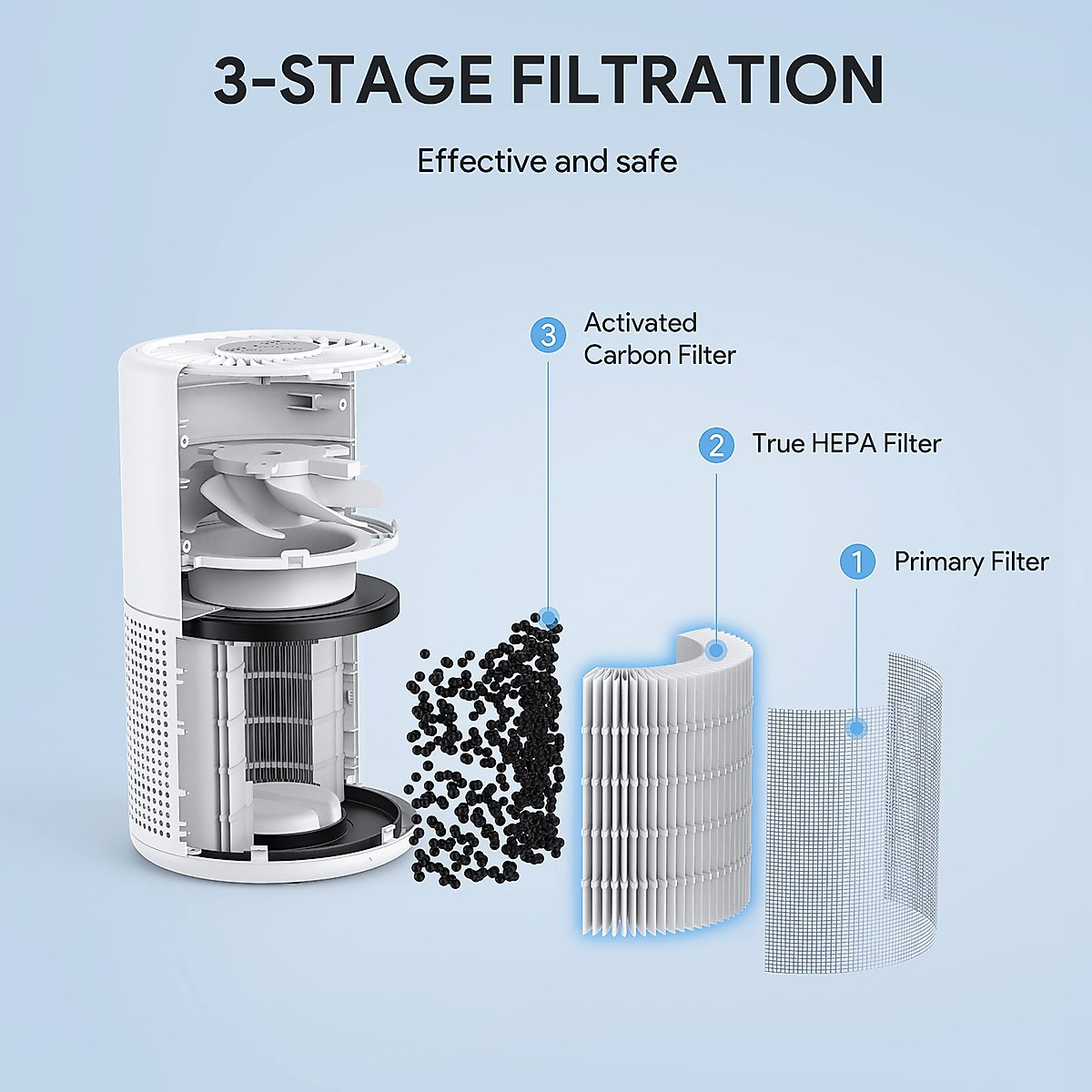 3-STAGE FILTRATION

Effective and safe

3 Activated Carbon Filter

2 True HEPA Filter

1 Primary Filter