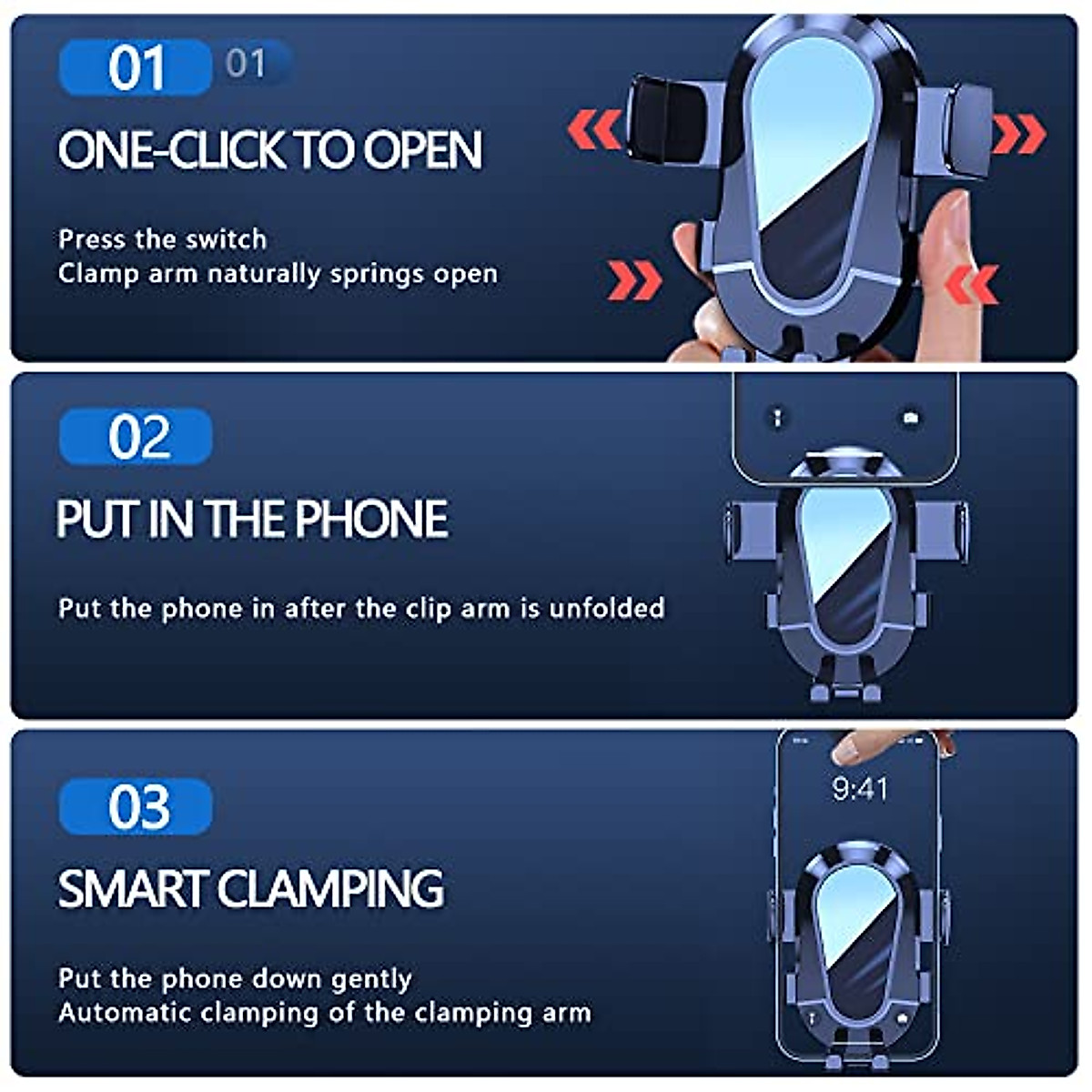 01 01

ONE-CLICK TO OPEN

Press the switch
Clamp arm naturally springs open

02

PUT IN THE PHONE

Put the phone in after the clip arm is unfolded

03

SMART CLAMPING

Put the phone down gently
Automatic clamping of the clamping arm

9:41