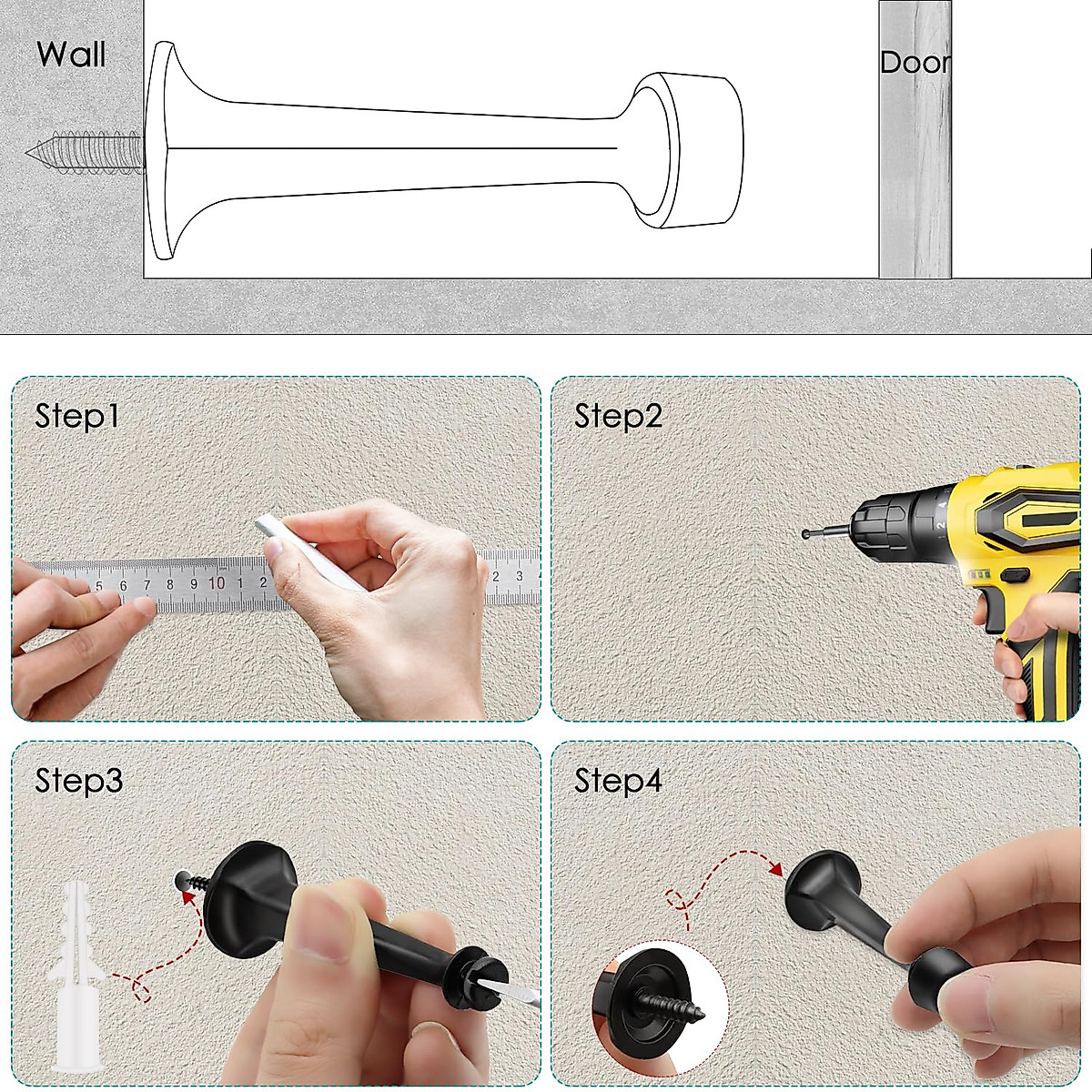 Wall

Door

Step1

5 6 7 8 9 10 1 2 2 3

Step2

Step3

Step4