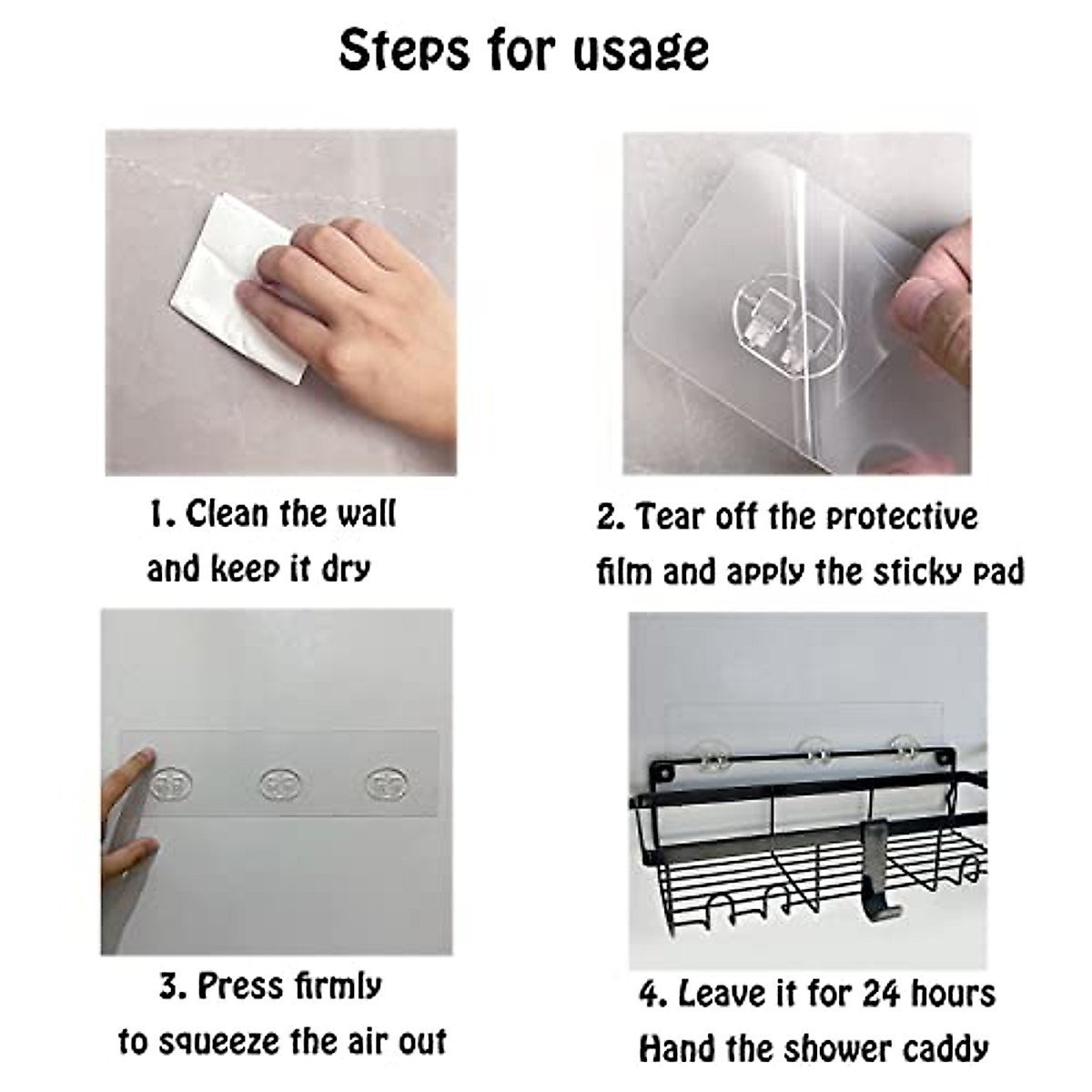 Steps for usage

1. Clean the wall and keep it dry

2. Tear off the protective film and apply the sticky pad

3. Press firmly to squeeze the air out

4. Leave it for 24 hours Hand the shower caddy