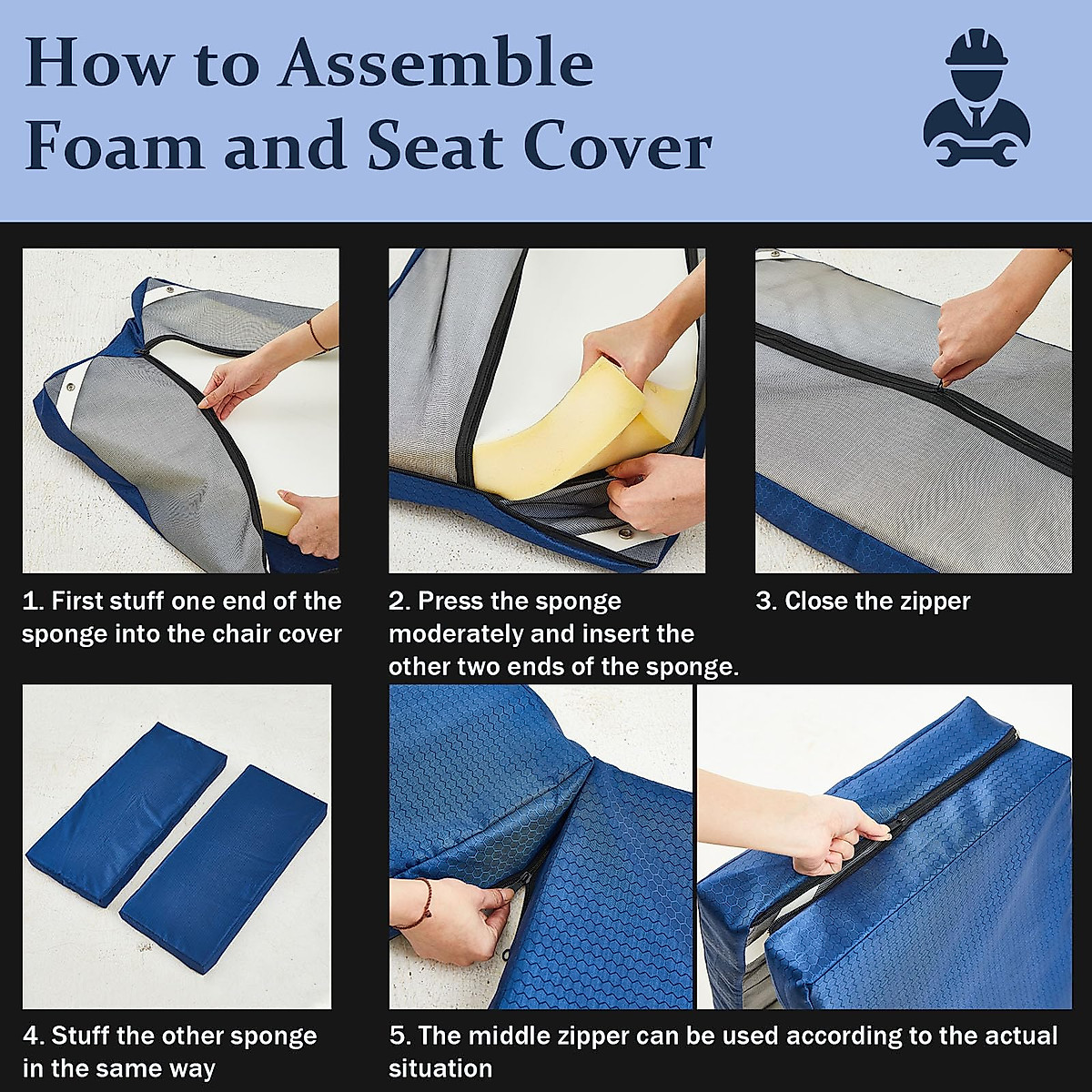 How to Assemble Foam and Seat Cover

1. First stuff one end of the sponge into the chair cover

2. Press the sponge moderately and insert the other two ends of the sponge.

3. Close the zipper

4. Stuff the other sponge in the same way

5. The middle zipper can be used according to the actual situation