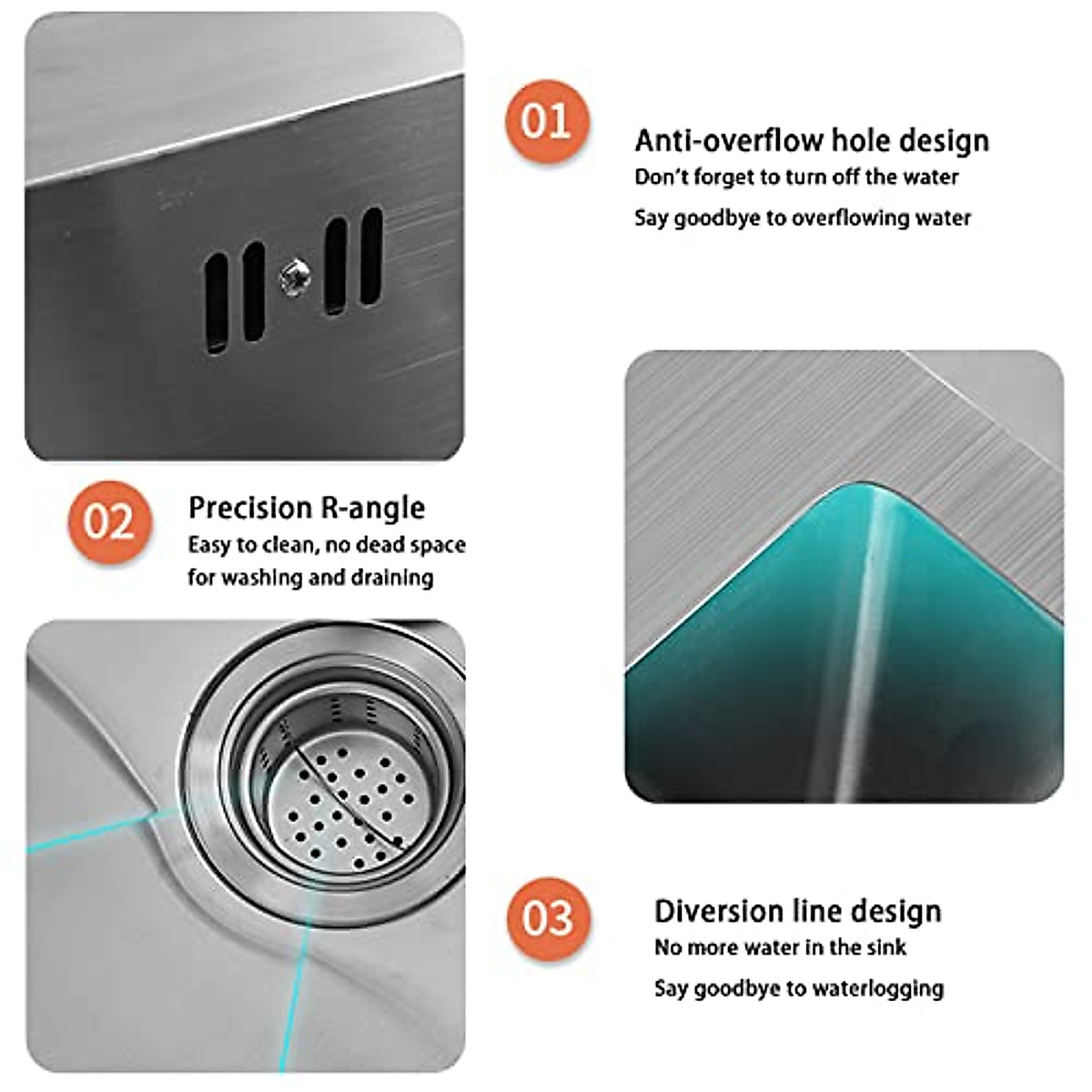 01

Anti-overflow hole design
Don't forget to turn off the water
Say goodbye to overflowing water

02

Precision R-angle
Easy to clean, no dead space for washing and draining

03

Diversion line design
No more water in the sink
Say goodbye to waterlogging