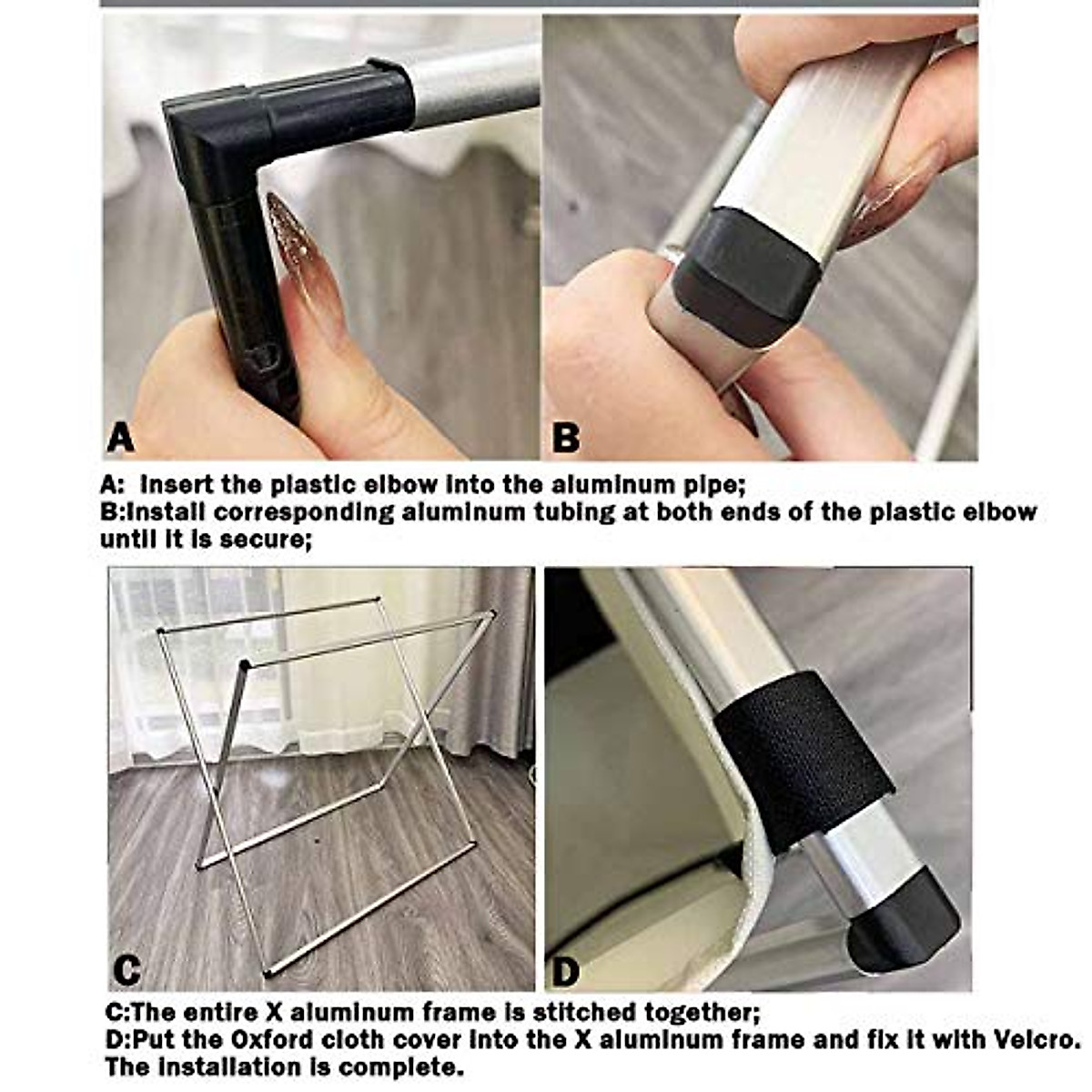 A

B

A: Insert the plastic elbow into the aluminum pipe;
B:Install corresponding aluminum tubing at both ends of the plastic elbow until it is secure;

C

D

C:The entire X aluminum frame is stitched together;
D:Put the Oxford cloth cover into the X aluminum frame and fix it with Velcro. The installation is complete.