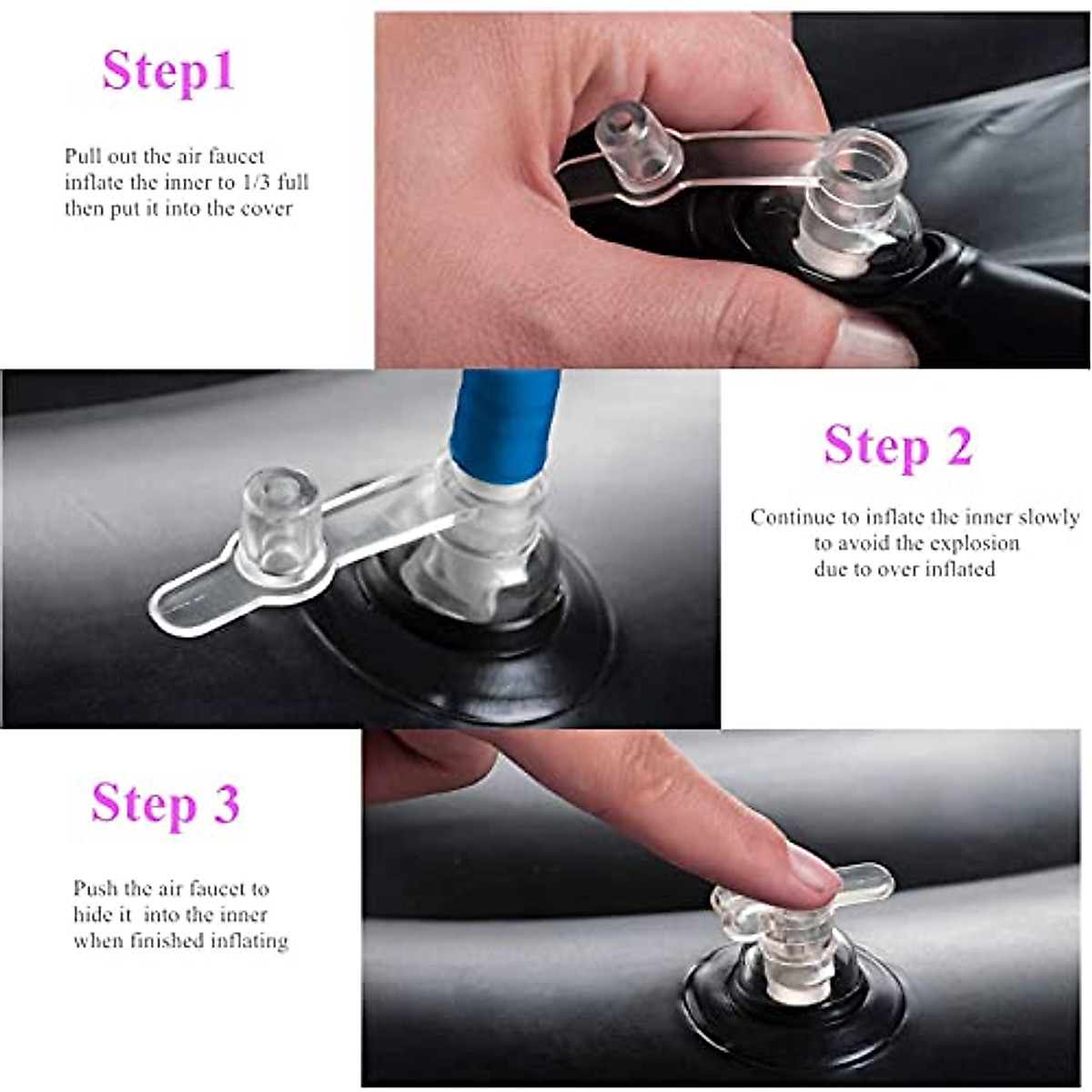 Step1

Pull out the air faucet
inflate the inner to 1/3 full
then put it into the cover

Step 2

Continue to inflate the inner slowly
to avoid the explosion
due to over inflated

Step 3

Push the air faucet to
hide it into the inner
when finished inflating