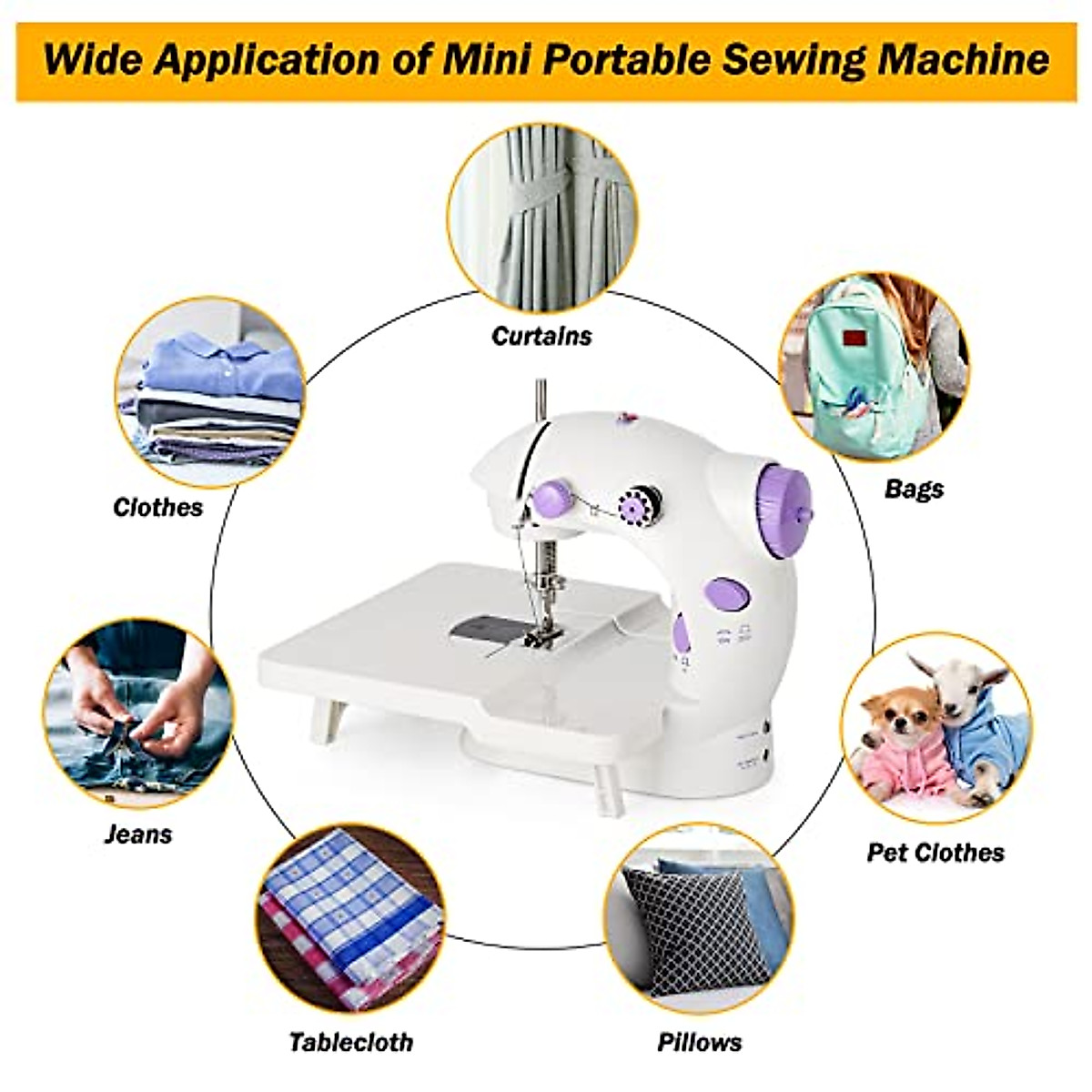 Wide Application of Mini Portable Sewing Machine

Curtains

Clothes

Bags

Jeans

Pet Clothes

Tablecloth

Pillows