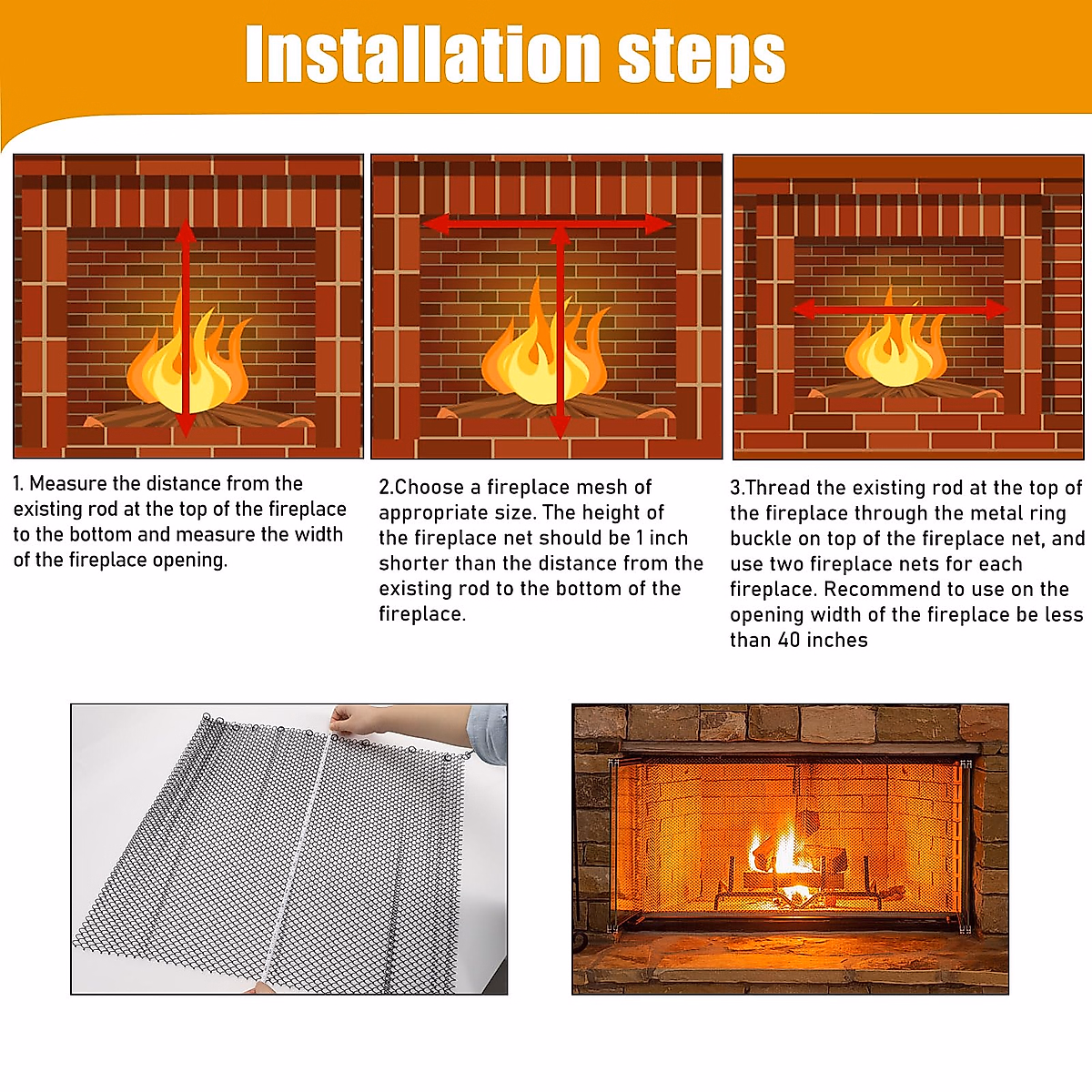 Installation steps

1. Measure the distance from the existing rod at the top of the fireplace to the bottom and measure the width of the fireplace opening.

2.Choose a fireplace mesh of appropriate size. The height of the fireplace net should be 1 inch shorter than the distance from the existing rod to the bottom of the fireplace.

3.Thread the existing rod at the top of the fireplace through the metal ring buckle on top of the fireplace net, and use two fireplace nets for each fireplace. Recommend to use on the opening width of the fireplace be less than 40 inches