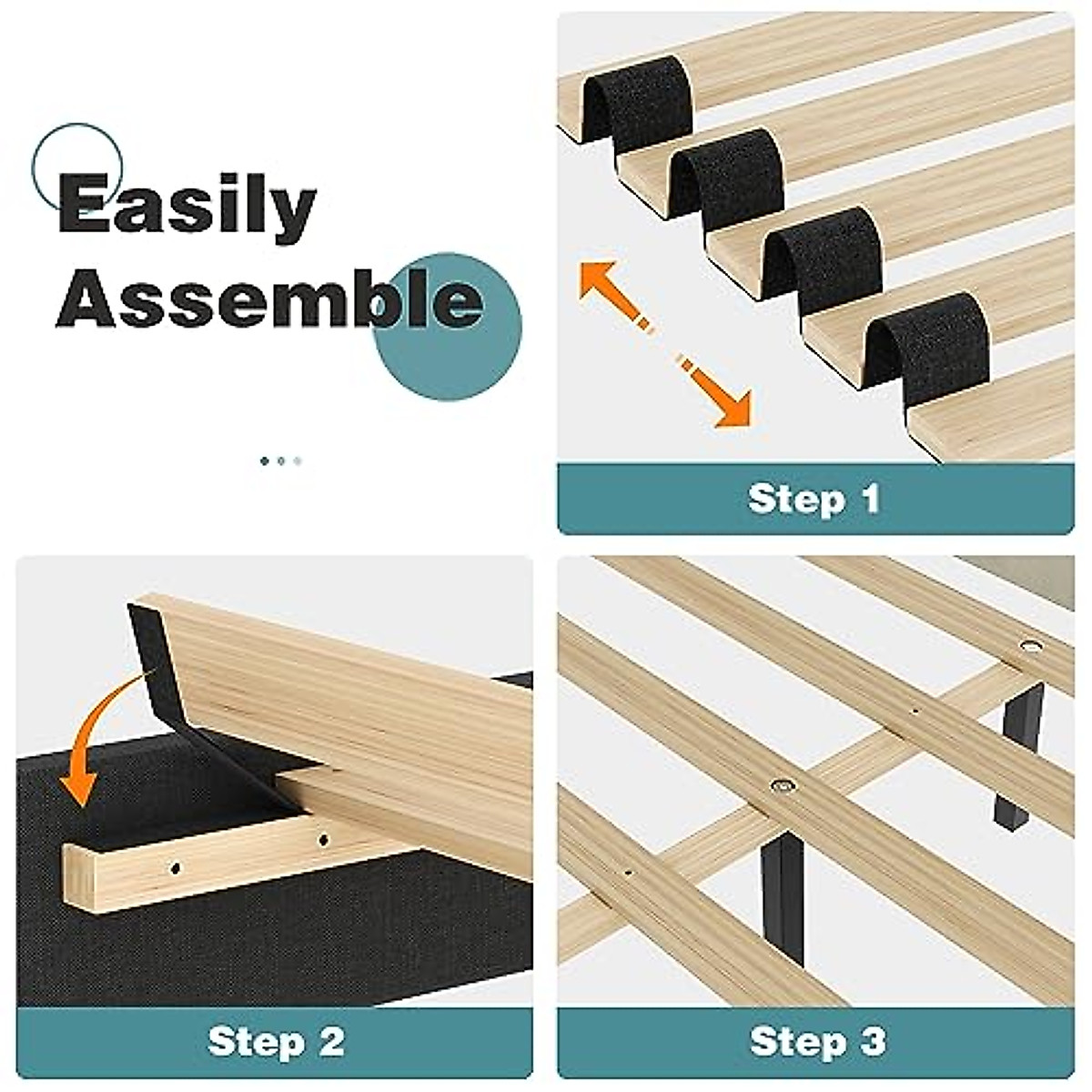 Easily Assemble

Step 1

Step 2

Step 3