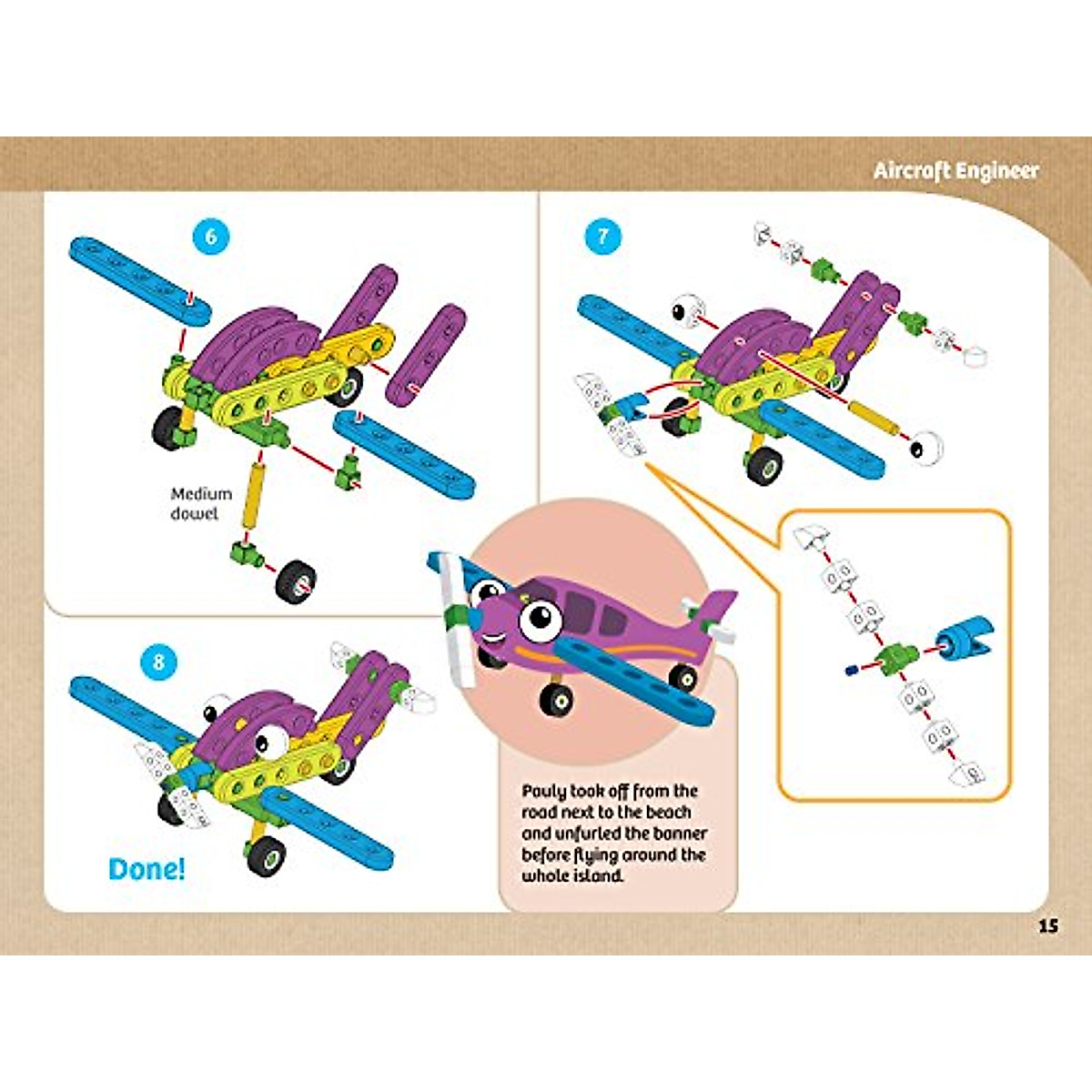 Aircraft Engineer

6

Medium dowel

7

8

Done!

Pauly took off from the road next to the beach and unfurled the banner before flying around the whole island.

15