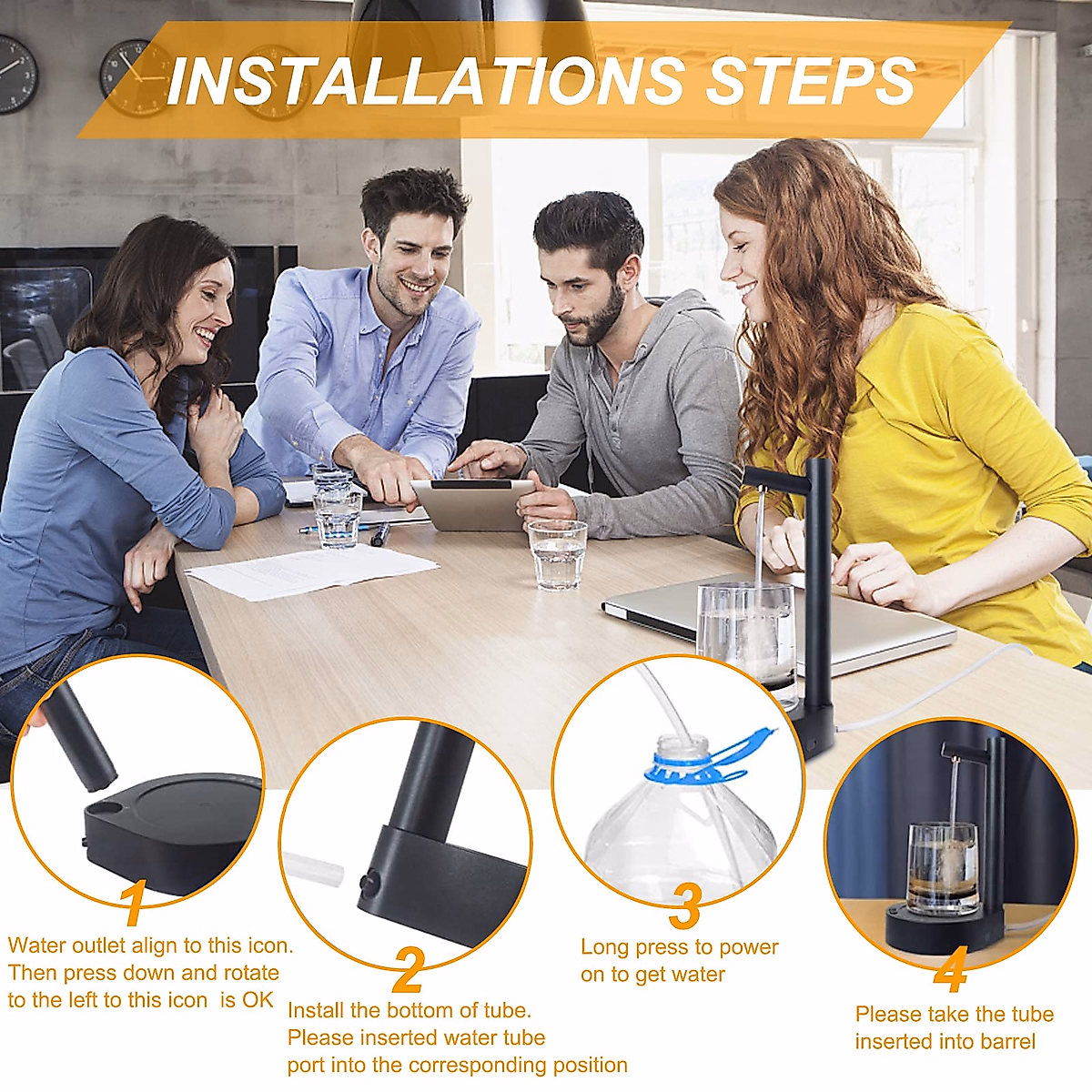 INSTALLATIONS STEPS

1
Water outlet align to this icon. Then press down and rotate to the left to this icon is OK

2
Install the bottom of tube. Please inserted water tube port into the corresponding position

3
Long press to power on to get water

4
Please take the tube inserted into barrel