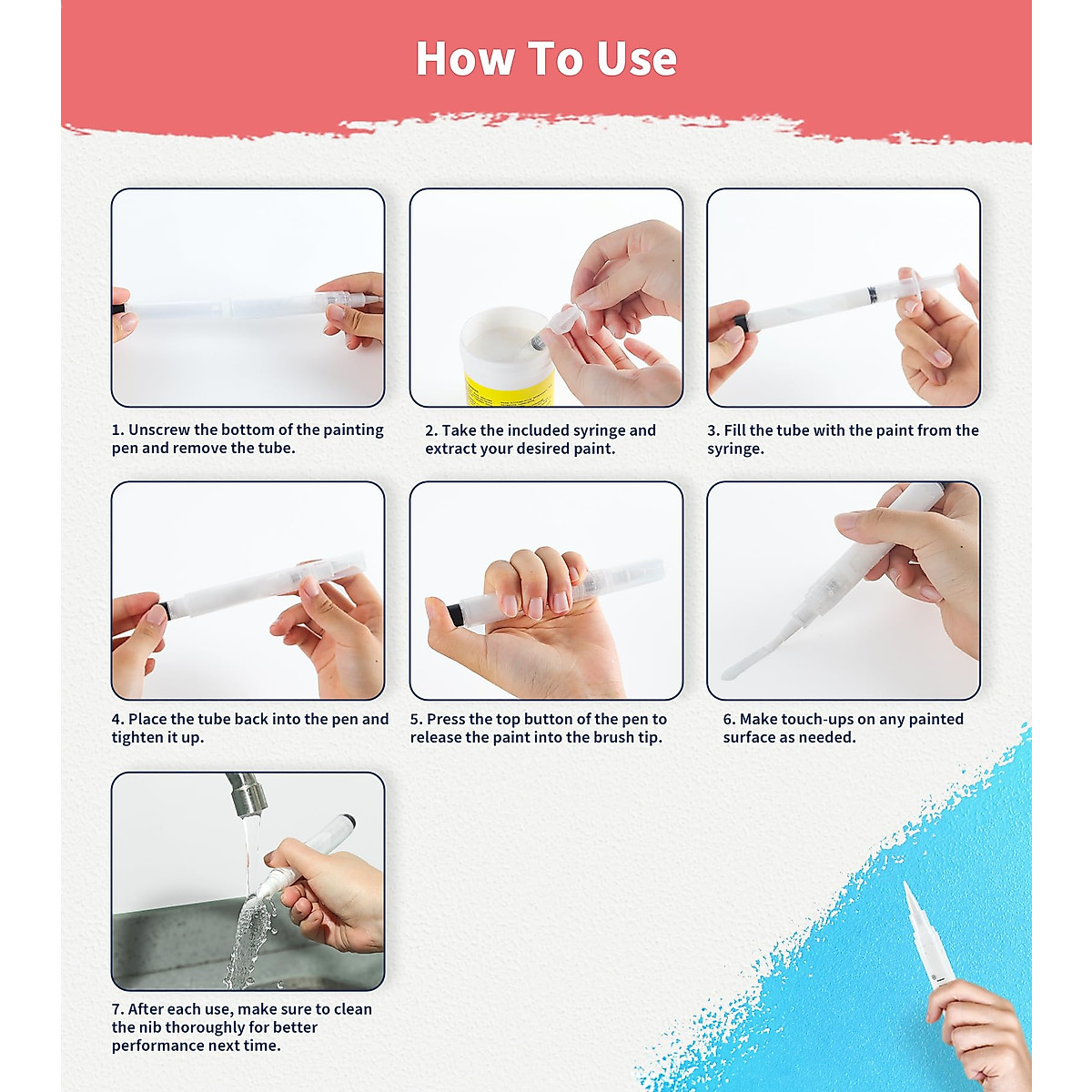 How To Use

1. Unscrew the bottom of the painting pen and remove the tube.

2. Take the included syringe and extract your desired paint.

3. Fill the tube with the paint from the syringe.

4. Place the tube back into the pen and tighten it up.

5. Press the top button of the pen to release the paint into the brush tip.

6. Make touch-ups on any painted surface as needed.

7. After each use, make sure to clean the nib thoroughly for better performance next time.