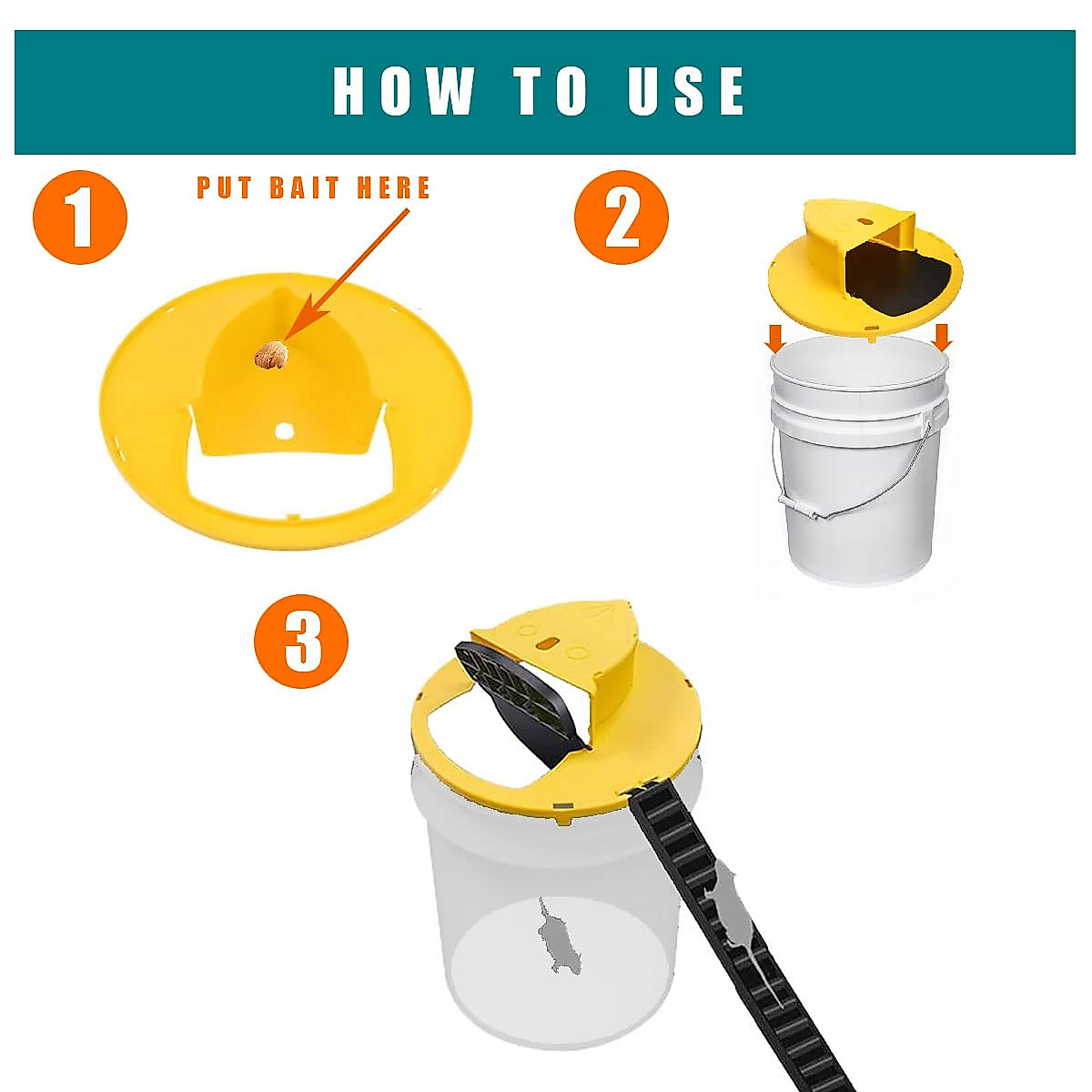 HOW TO USE

1

PUT BAIT HERE

2

3