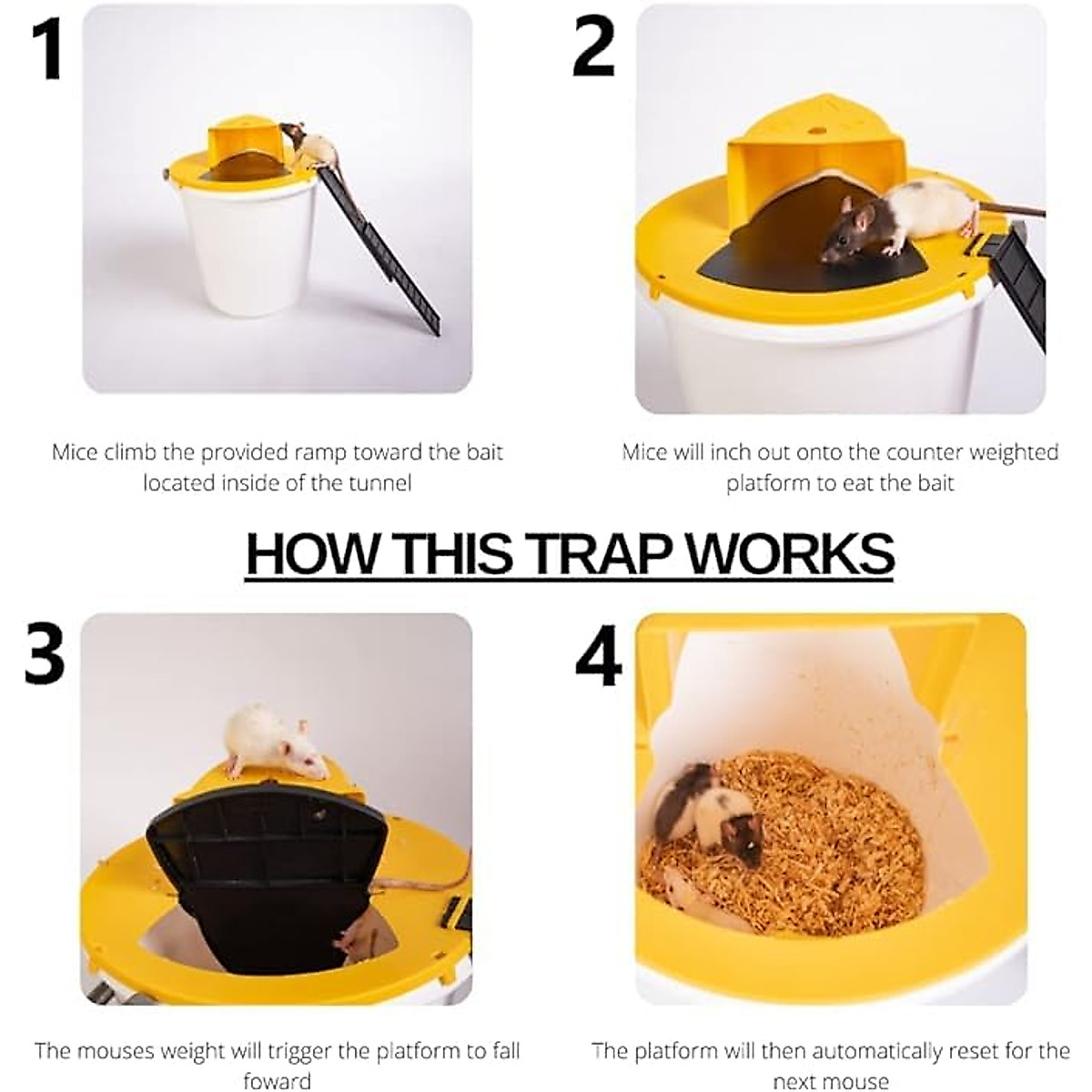 1

Mice climb the provided ramp toward the bait located inside of the tunnel

2

Mice will inch out onto the counter weighted platform to eat the bait

HOW THIS TRAP WORKS

3

The mouses weight will trigger the platform to fall foward

4

The platform will then automatically reset for the next mouse