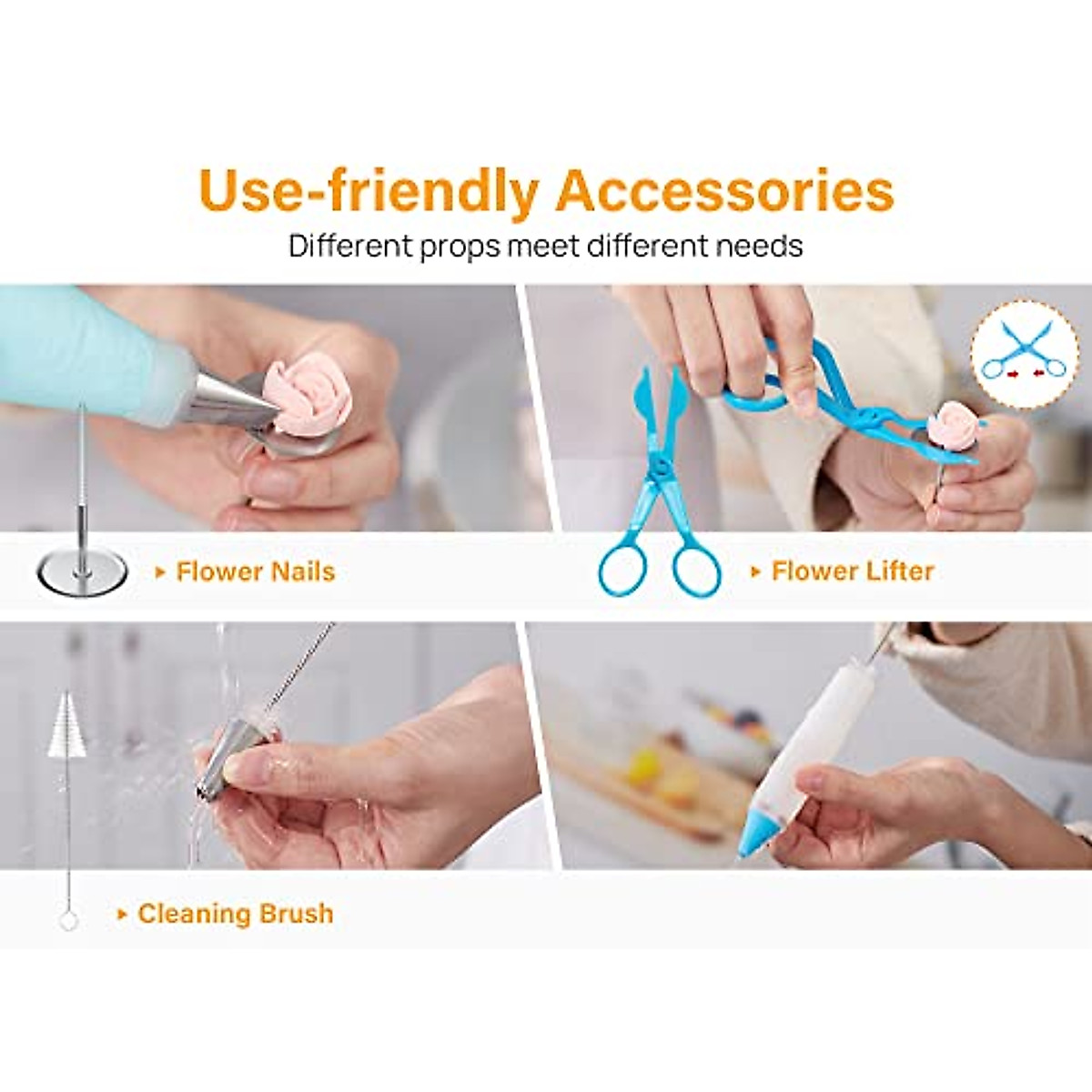 Use-friendly Accessories
Different props meet different needs

▸ Flower Nails

▸ Flower Lifter

▸ Cleaning Brush