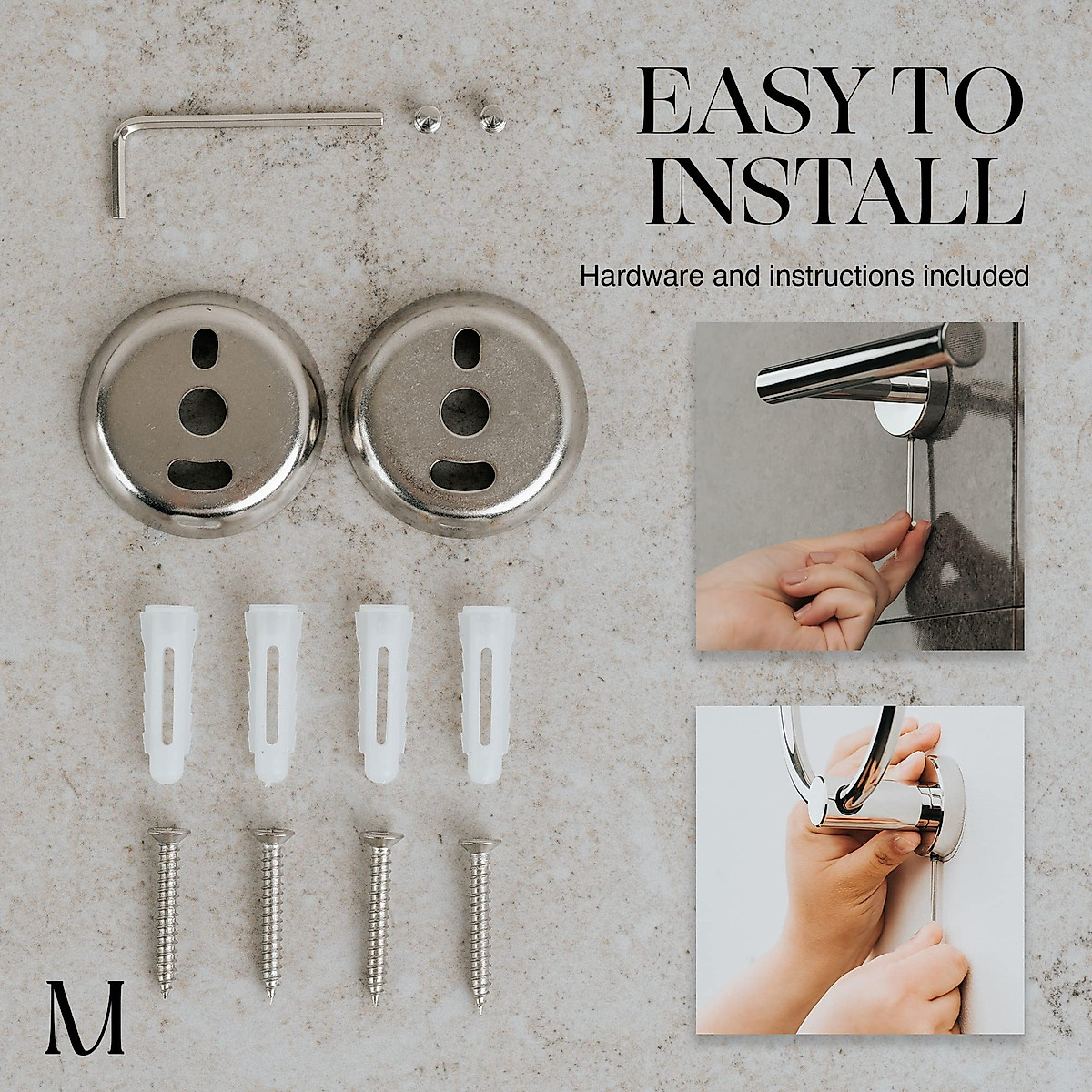 EASY TO INSTALL

Hardware and instructions included

M