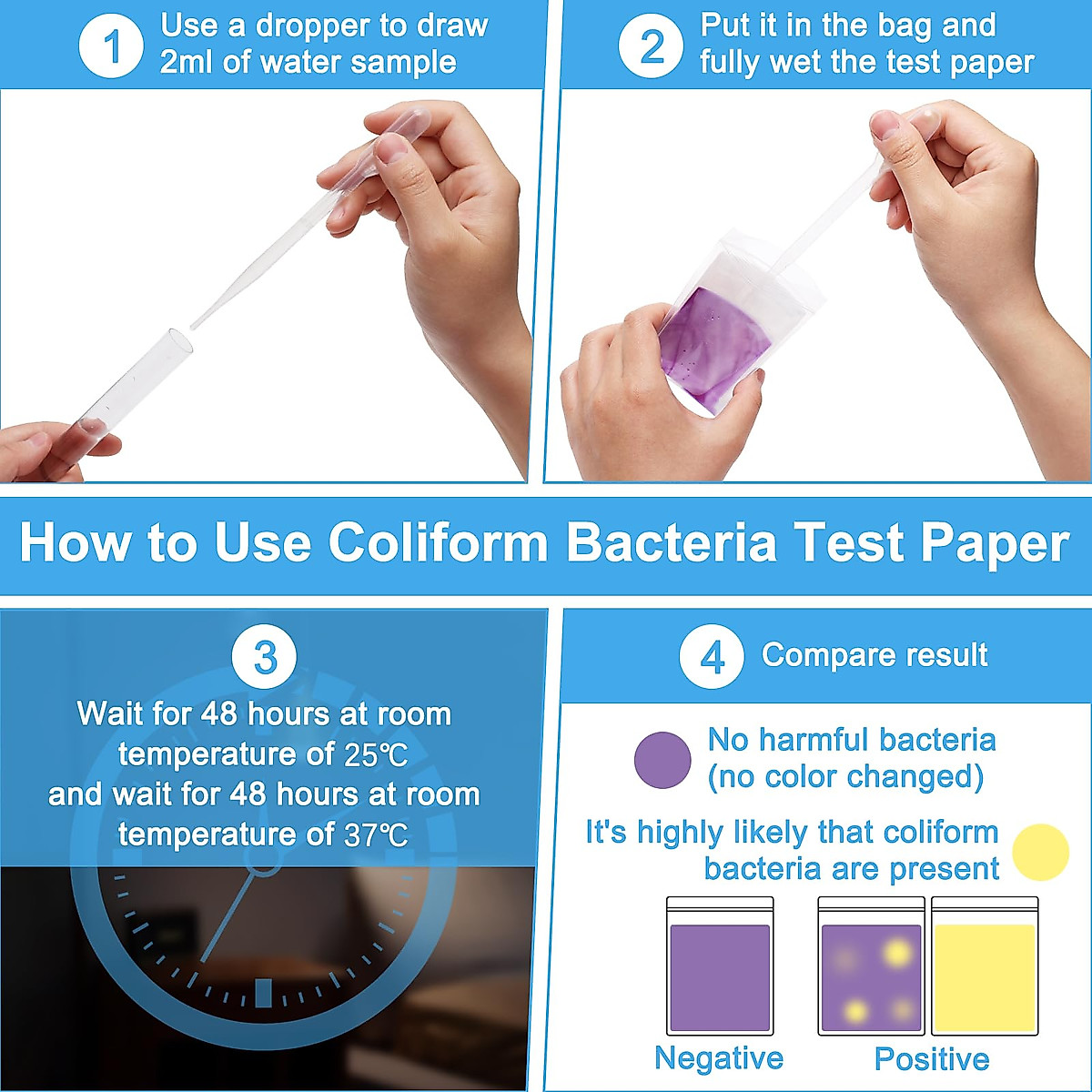 1 Use a dropper to draw 2ml of water sample

2 Put it in the bag and fully wet the test paper

How to Use Coliform Bacteria Test Paper

3

Wait for 48 hours at room temperature of 25℃ and wait for 48 hours at room temperature of 37℃

4 Compare result

No harmful bacteria (no color changed)

It's highly likely that coliform bacteria are present

Negative

Positive