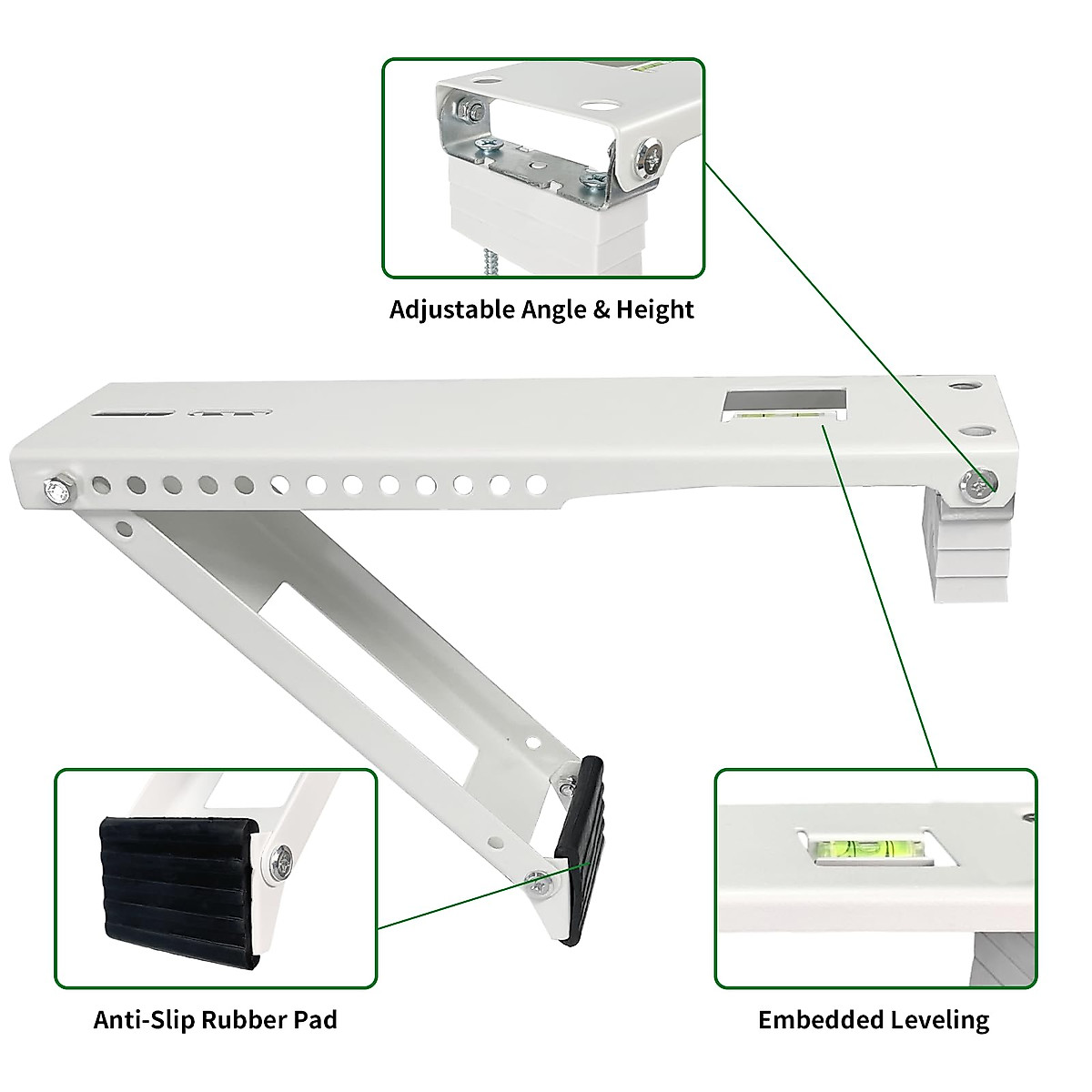 Adjustable Angle & Height

Anti-Slip Rubber Pad

Embedded Leveling