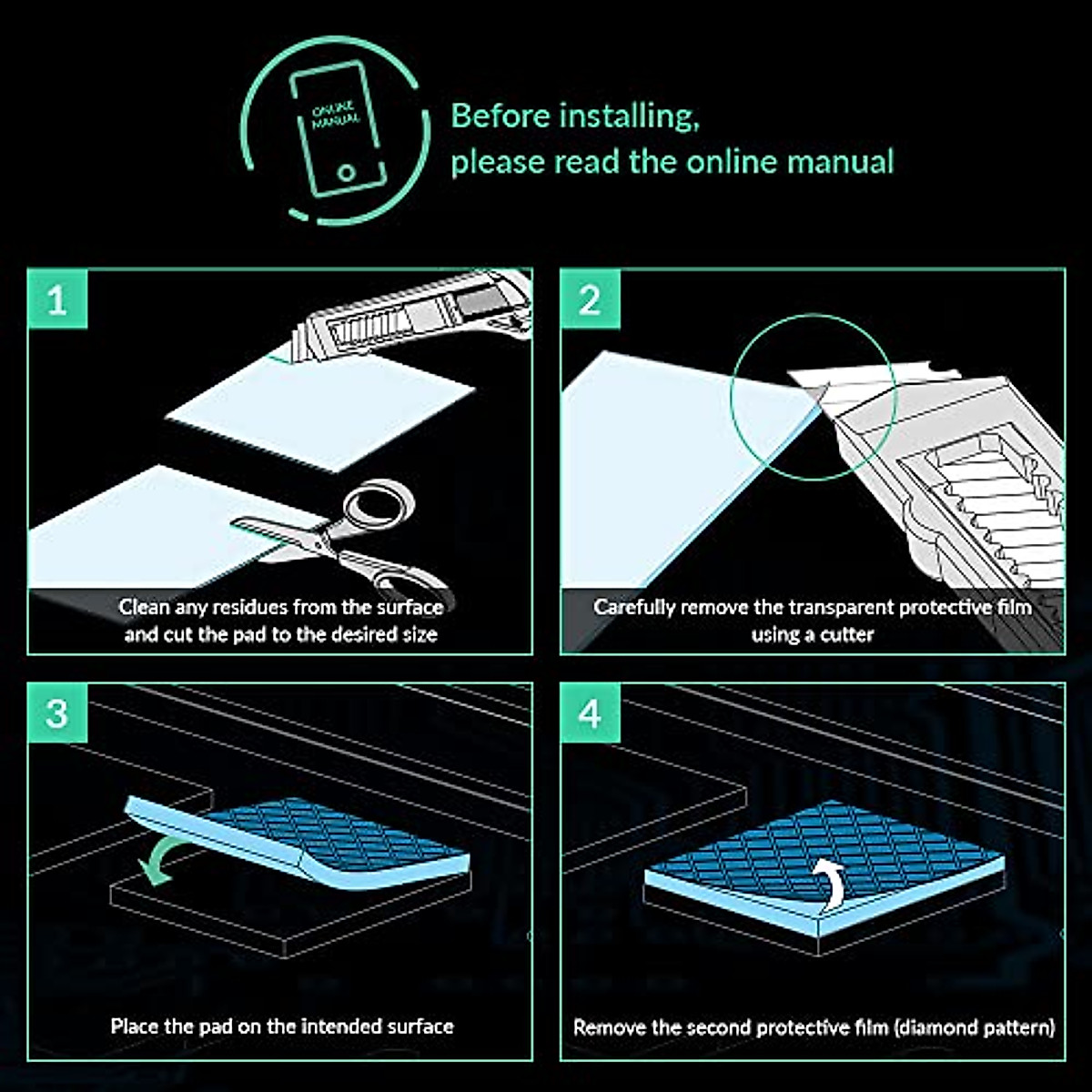 ONLINE MANUAL

Before installing,
please read the online manual

1

Clean any residues from the surface and cut the pad to the desired size

2

Carefully remove the transparent protective film using a cutter

3

Place the pad on the intended surface

4

Remove the second protective film (diamond pattern)