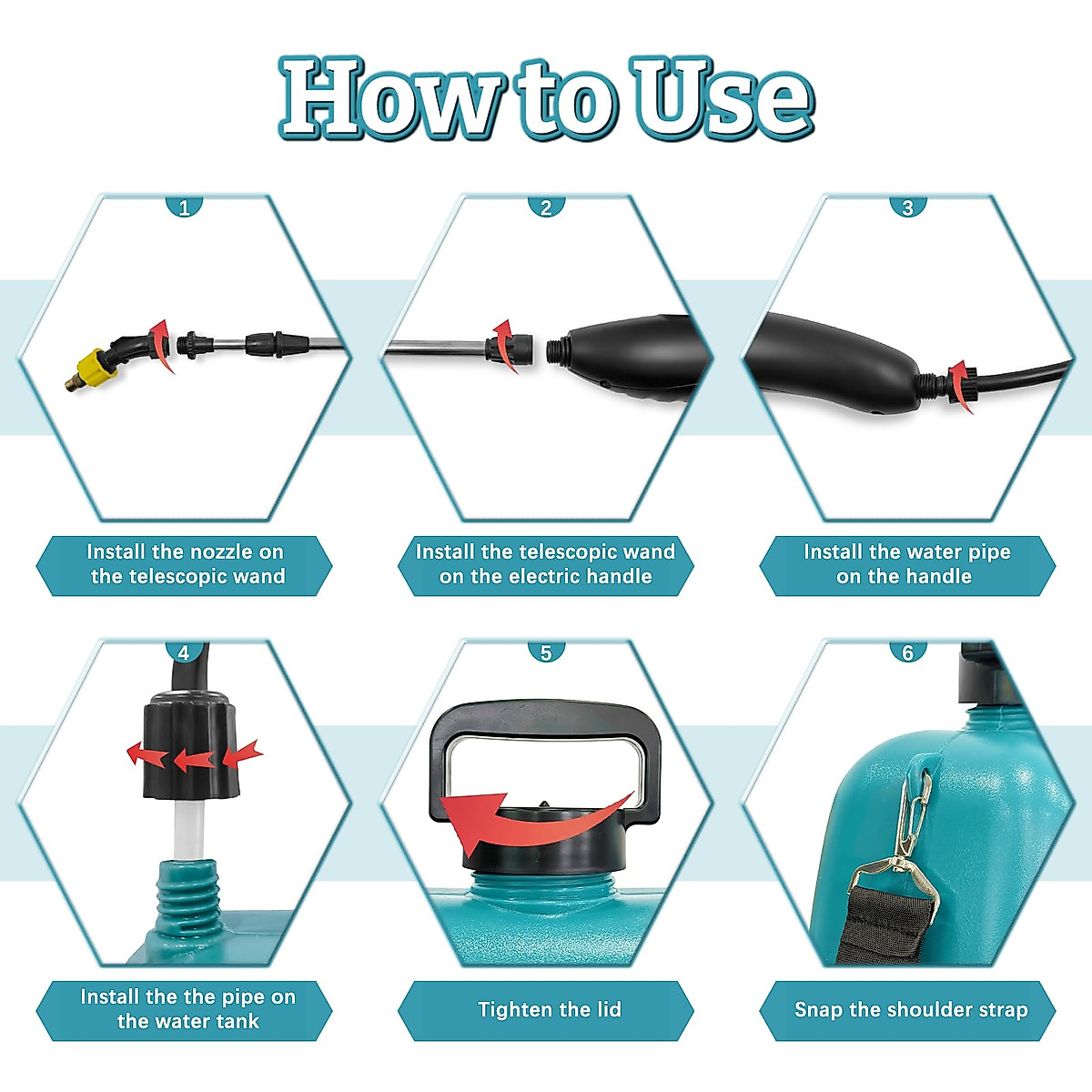 How to Use

1

Install the nozzle on the telescopic wand

2

Install the telescopic wand on the electric handle

3

Install the water pipe on the handle

4

Install the the pipe on the water tank

5

Tighten the lid

6

Snap the shoulder strap