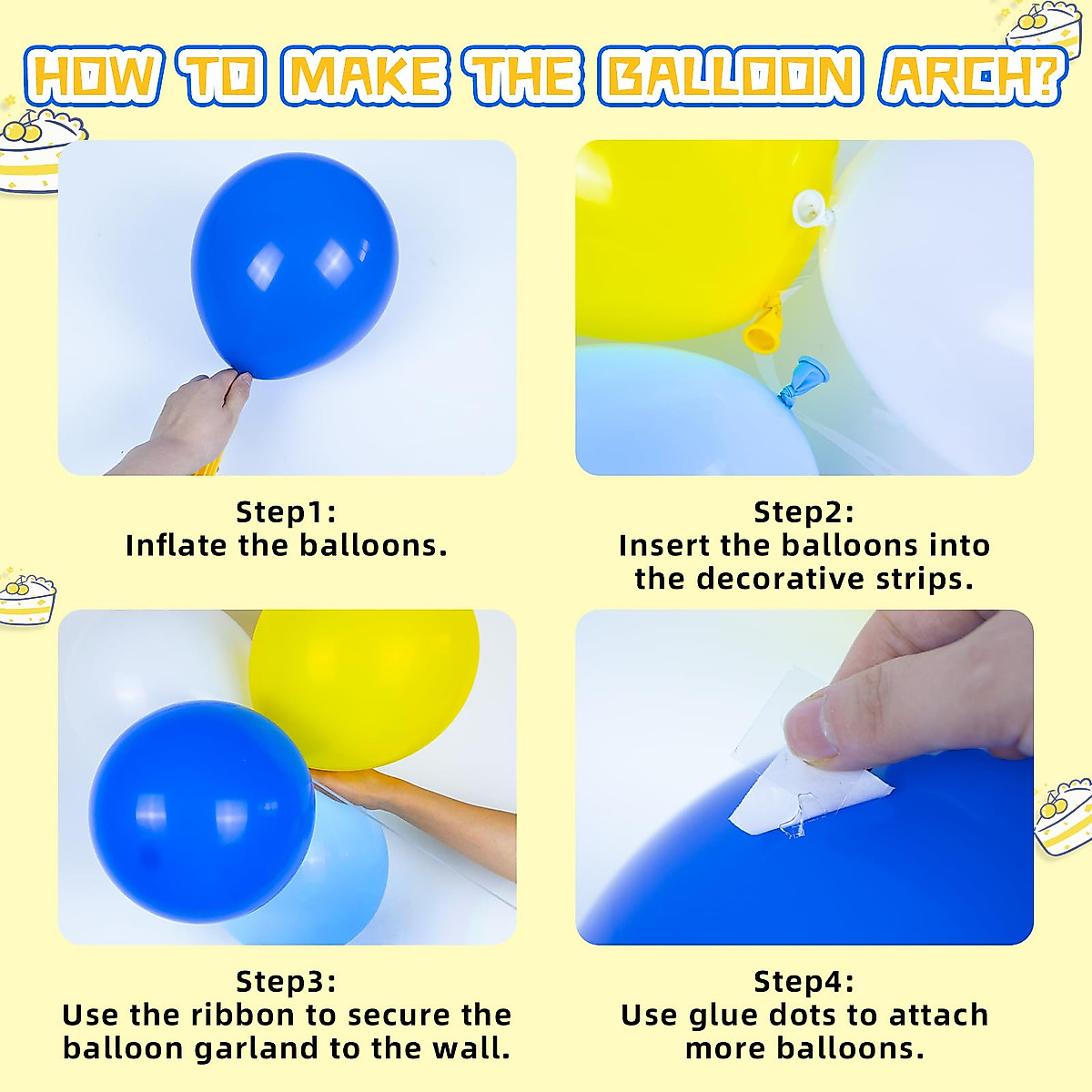 HOW TO MAKE THE BALLOON ARCH?

Step1:
Inflate the balloons.

Step2:
Insert the balloons into the decorative strips.

Step3:
Use the ribbon to secure the balloon garland to the wall.

Step4:
Use glue dots to attach more balloons.