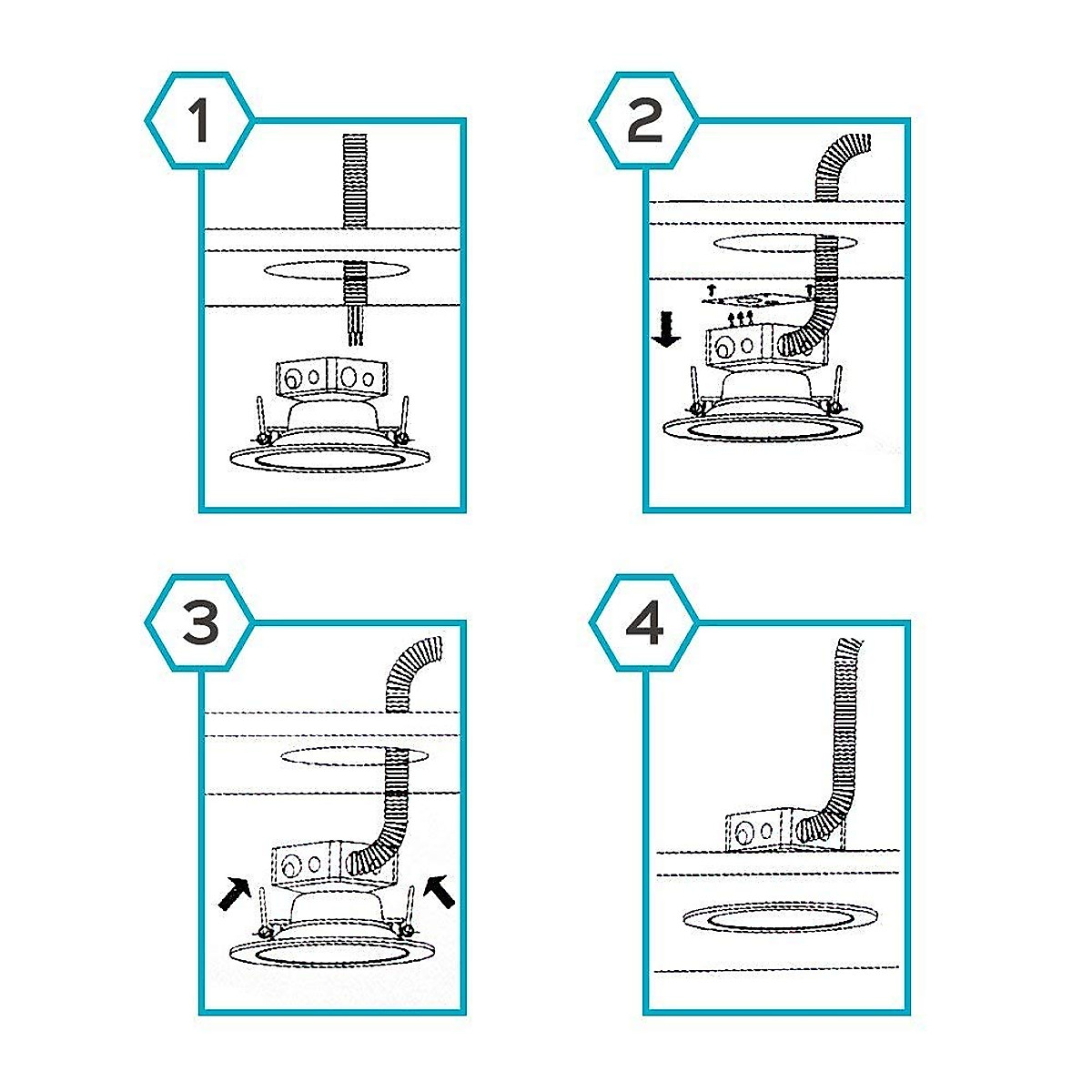 1

2

3

4