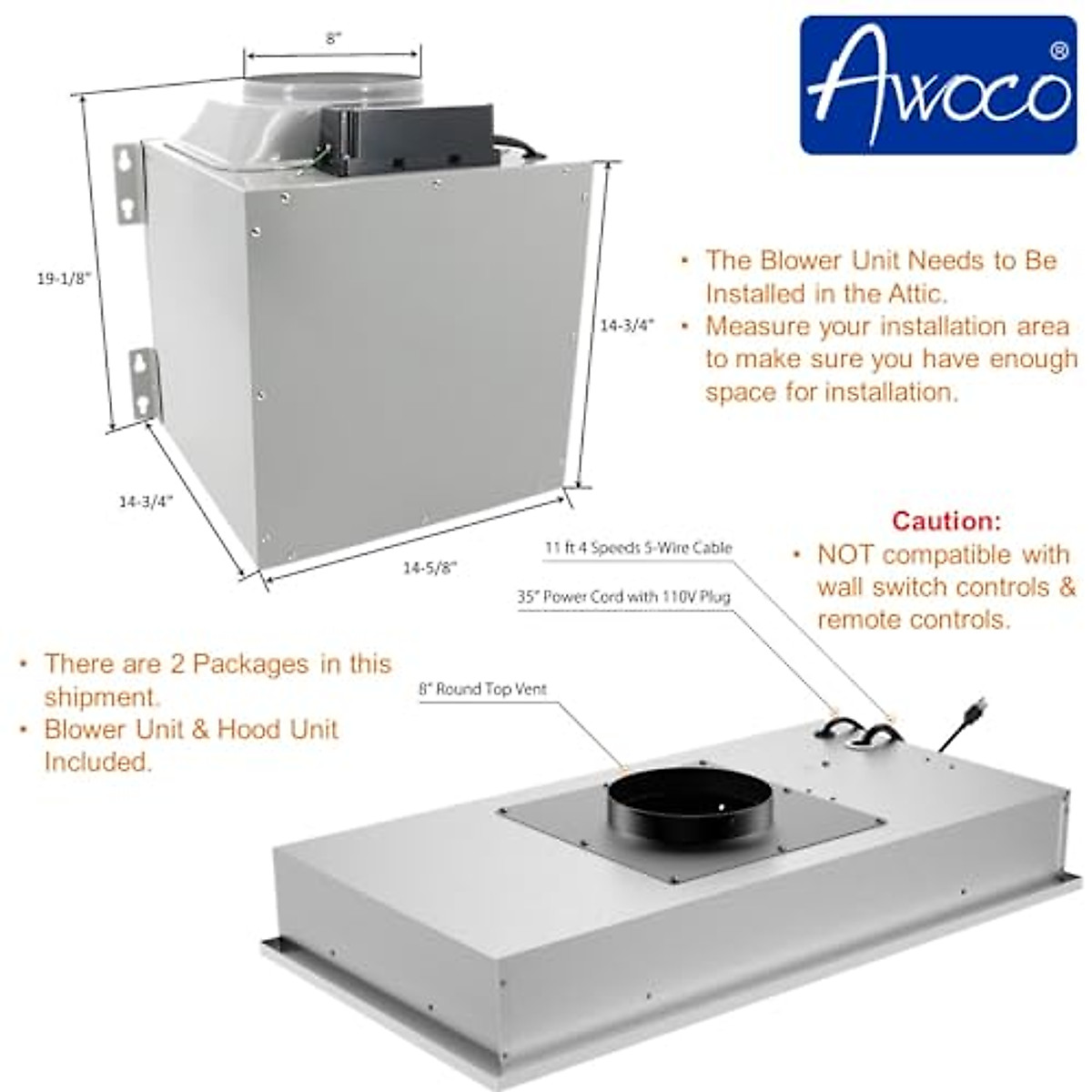 8"

Awoco®

19-1/8"

14-3/4"

14-3/4"

14-5/8"

• The Blower Unit Needs to Be Installed in the Attic.
• Measure your installation area to make sure you have enough space for installation.

Caution:
• NOT compatible with wall switch controls & remote controls.

11 ft 4 Speeds 5-Wire Cable

35" Power Cord with 110V Plug

8" Round Top Vent

• There are 2 Packages in this shipment.
• Blower Unit & Hood Unit Included.