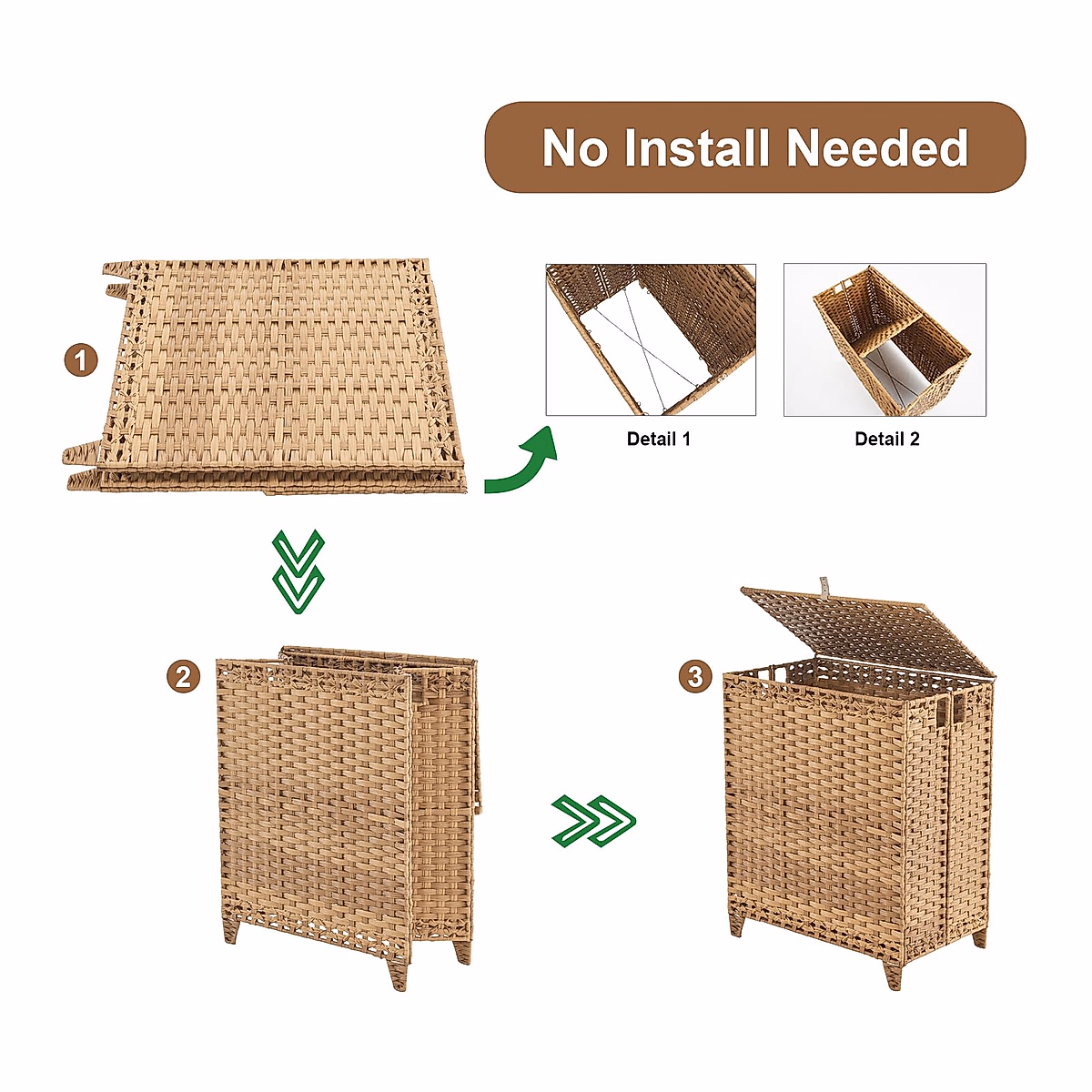 No Install Needed

1

Detail 1

Detail 2

2

3