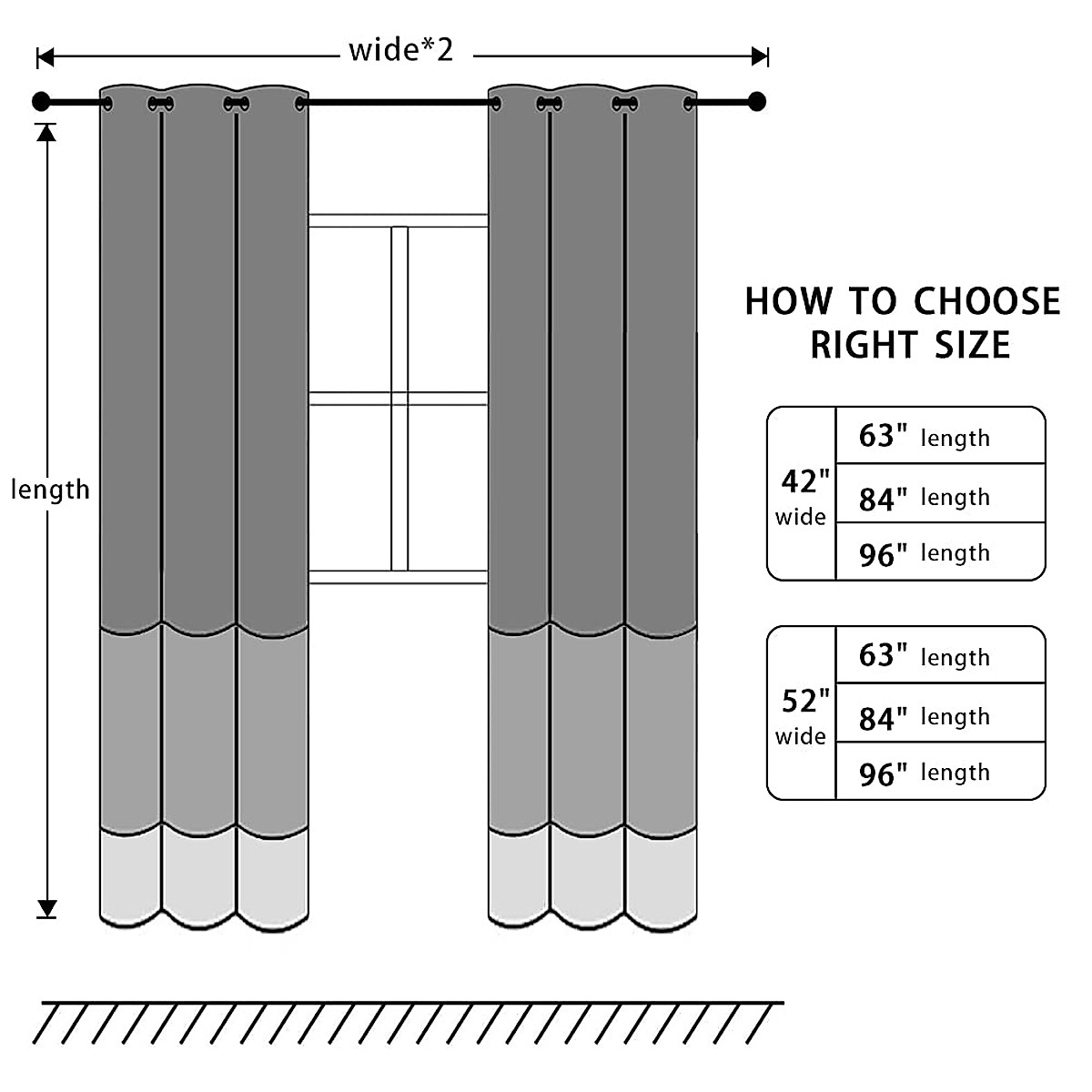 wide*2

length

HOW TO CHOOSE RIGHT SIZE

| 42" wide | 63" length |
|---|---|
| | 84" length |
| | 96" length |

| 52" wide | 63" length |
|---|---|
| | 84" length |
| | 96" length |