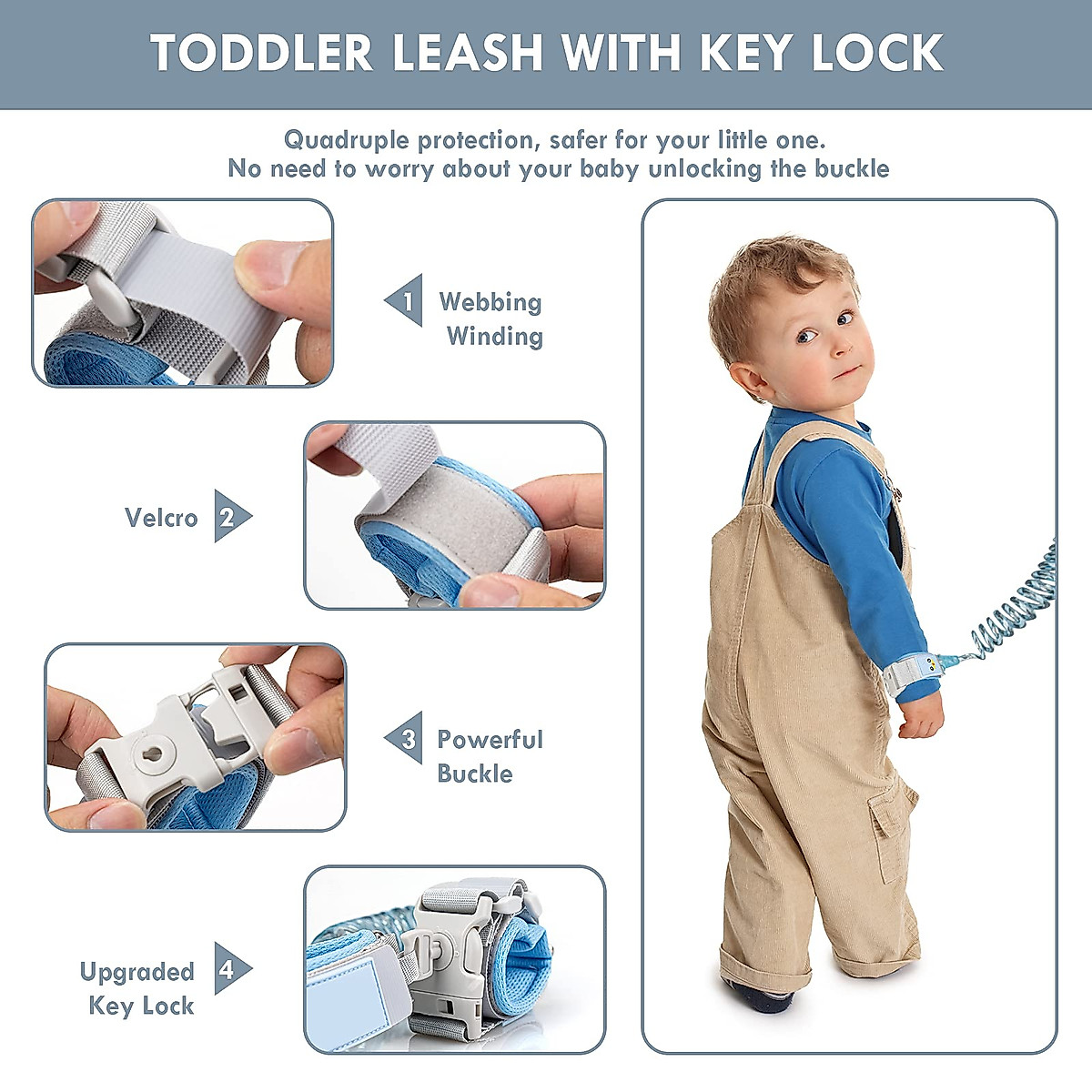 TODDLER LEASH WITH KEY LOCK

Quadruple protection, safer for your little one.
No need to worry about your baby unlocking the buckle

1 Webbing Winding

Velcro 2

3 Powerful Buckle

Upgraded Key Lock 4