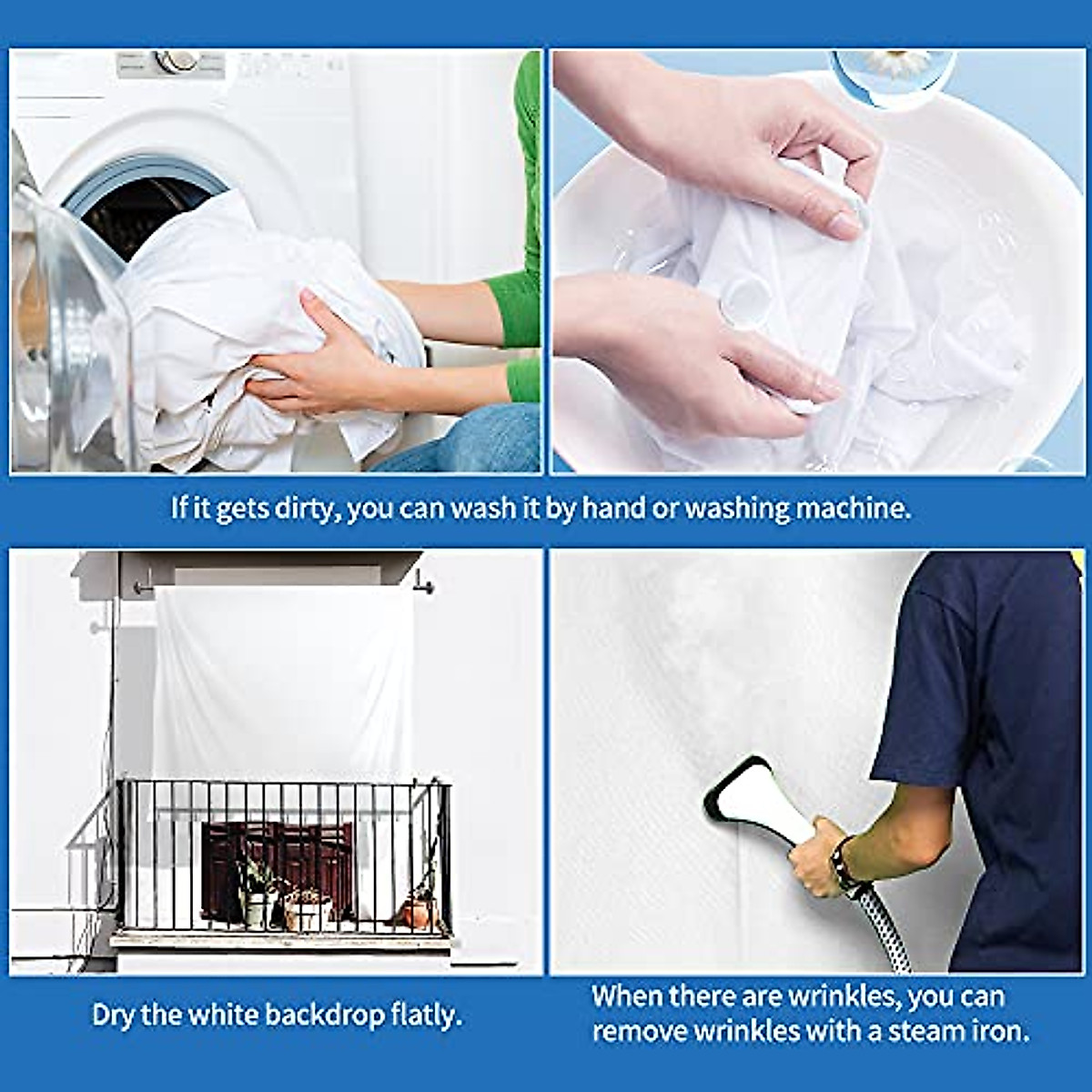 If it gets dirty, you can wash it by hand or washing machine.

Dry the white backdrop flatly.

When there are wrinkles, you can remove wrinkles with a steam iron.