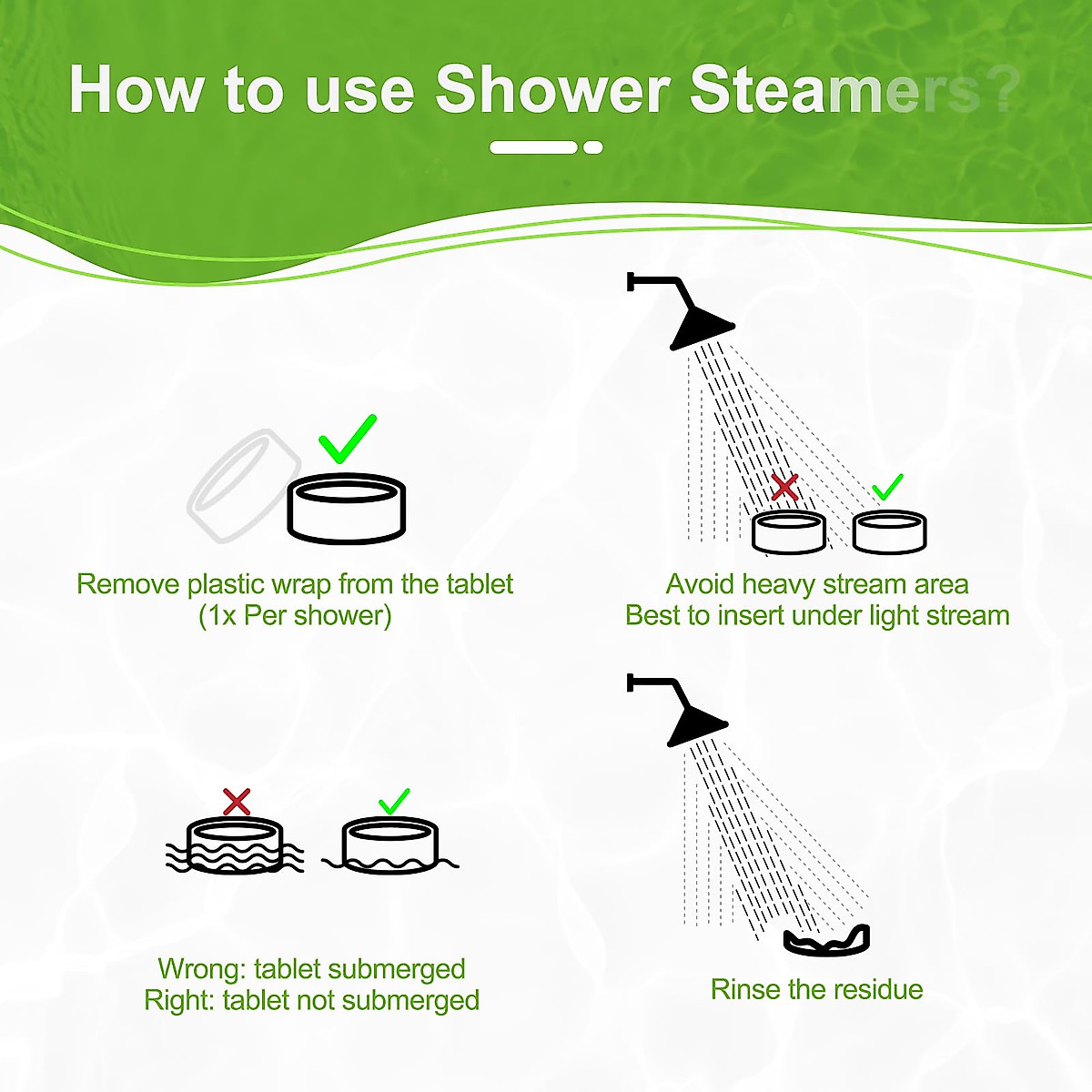 How to use Shower Steamers?

Remove plastic wrap from the tablet
(1x Per shower)

Avoid heavy stream area
Best to insert under light stream

Wrong: tablet submerged
Right: tablet not submerged

Rinse the residue