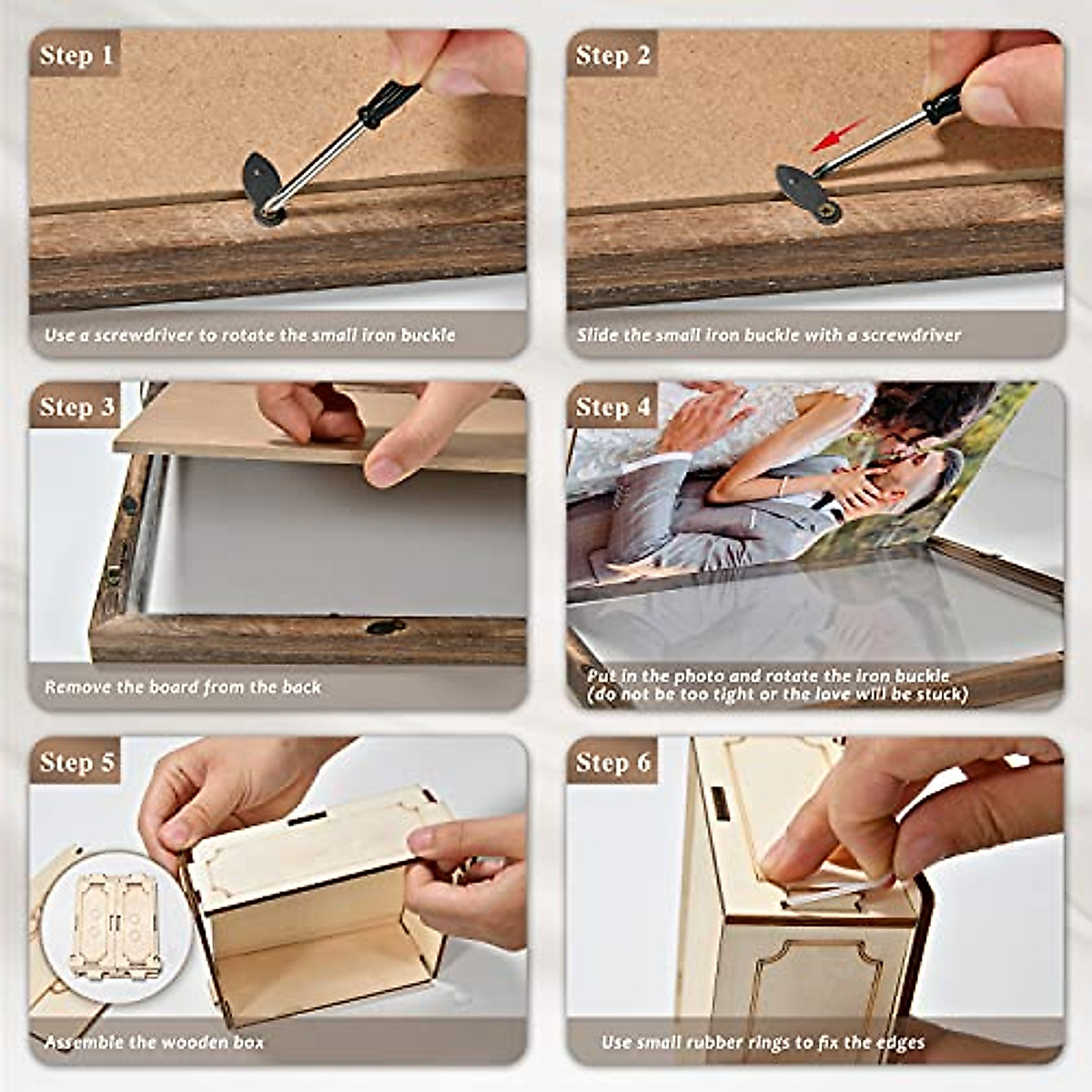 Step 1

Use a screwdriver to rotate the small iron buckle

Step 2

Slide the small iron buckle with a screwdriver

Step 3

Remove the board from the back

Step 4

Put in the photo and rotate the iron buckle (do not be too tight or the love will be stuck)

Step 5

Assemble the wooden box

Step 6

Use small rubber rings to fix the edges