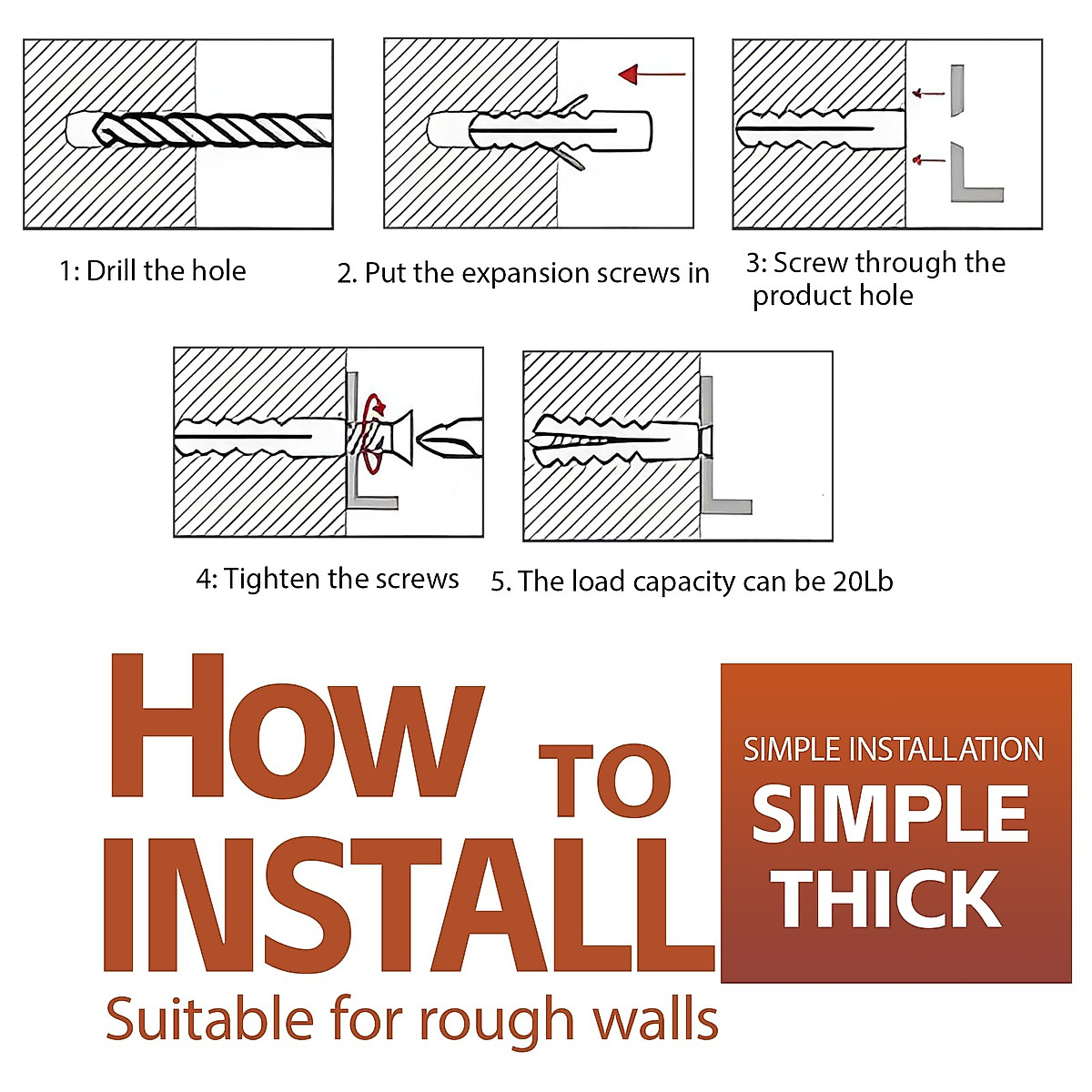 1: Drill the hole

2. Put the expansion screws in

3: Screw through the product hole

4: Tighten the screws

5. The load capacity can be 20Lb

HOW TO INSTALL

Suitable for rough walls

SIMPLE INSTALLATION

SIMPLE

THICK