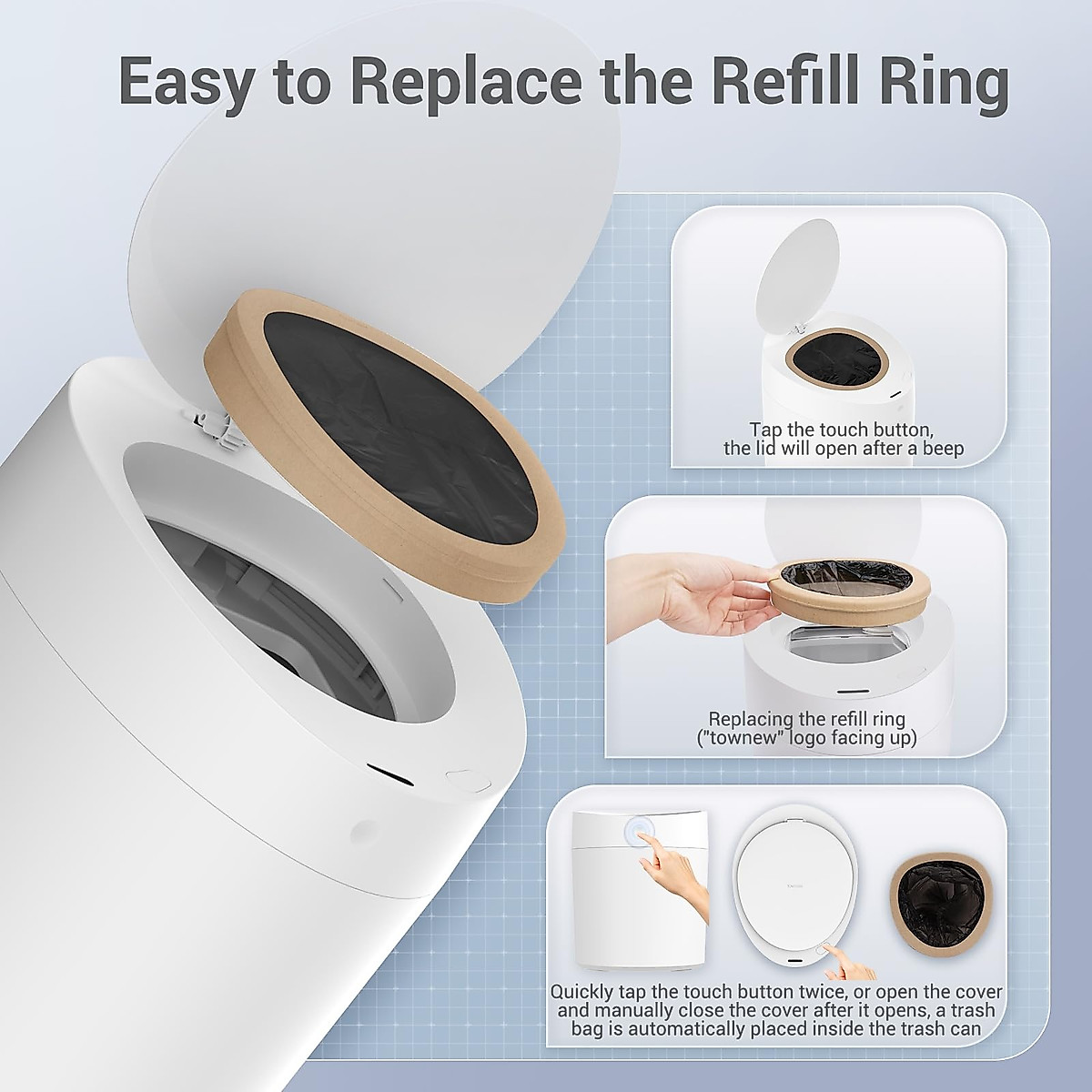 Easy to Replace the Refill Ring

Tap the touch button, the lid will open after a beep

Replacing the refill ring ("townew" logo facing up)

Quickly tap the touch button twice, or open the cover and manually close the cover after it opens, a trash bag is automatically placed inside the trash can