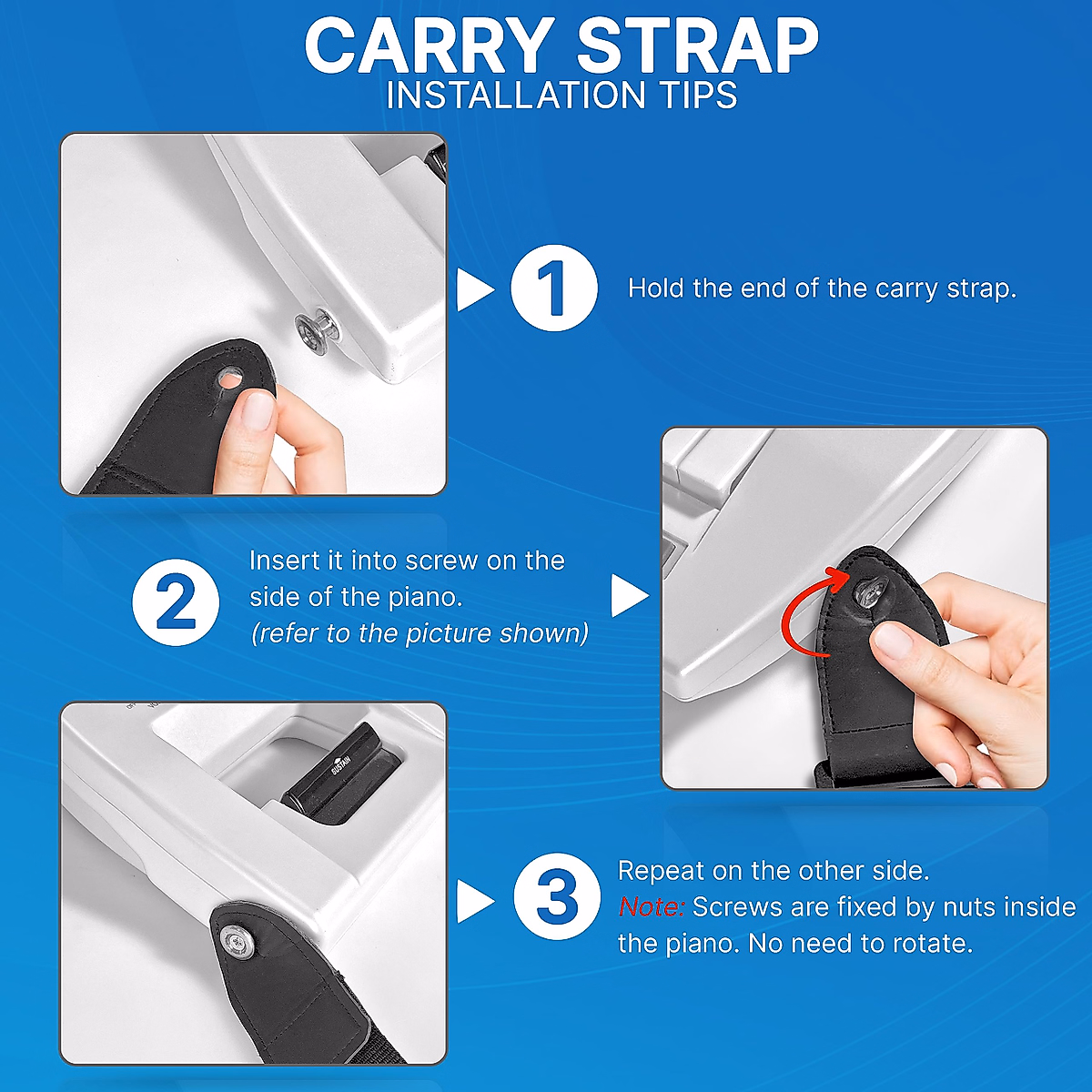 CARRY STRAP
INSTALLATION TIPS

1 Hold the end of the carry strap.

2 Insert it into screw on the side of the piano. (refer to the picture shown)

SUSTAIN

3 Repeat on the other side. Note: Screws are fixed by nuts inside the piano. No need to rotate.