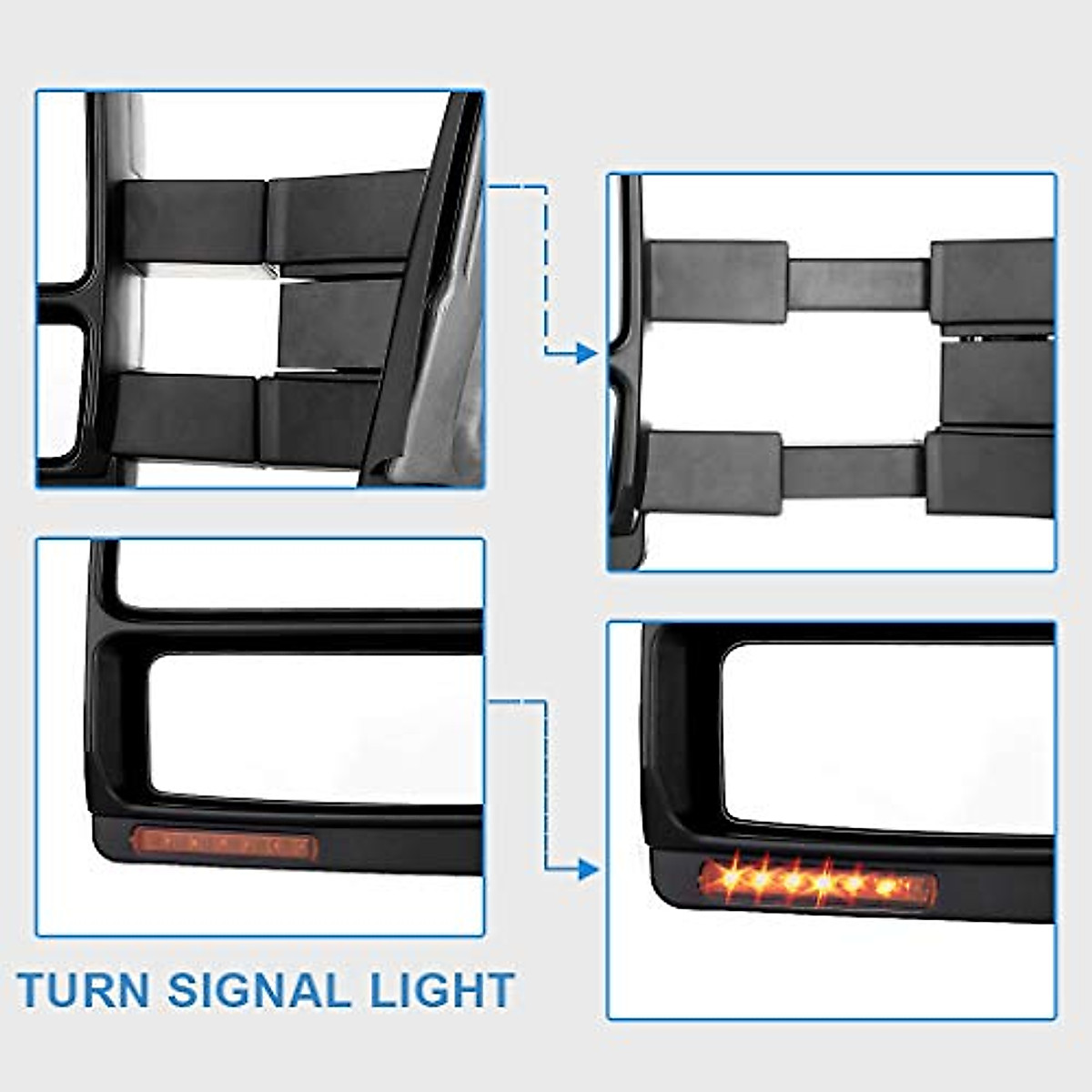 TURN SIGNAL LIGHT