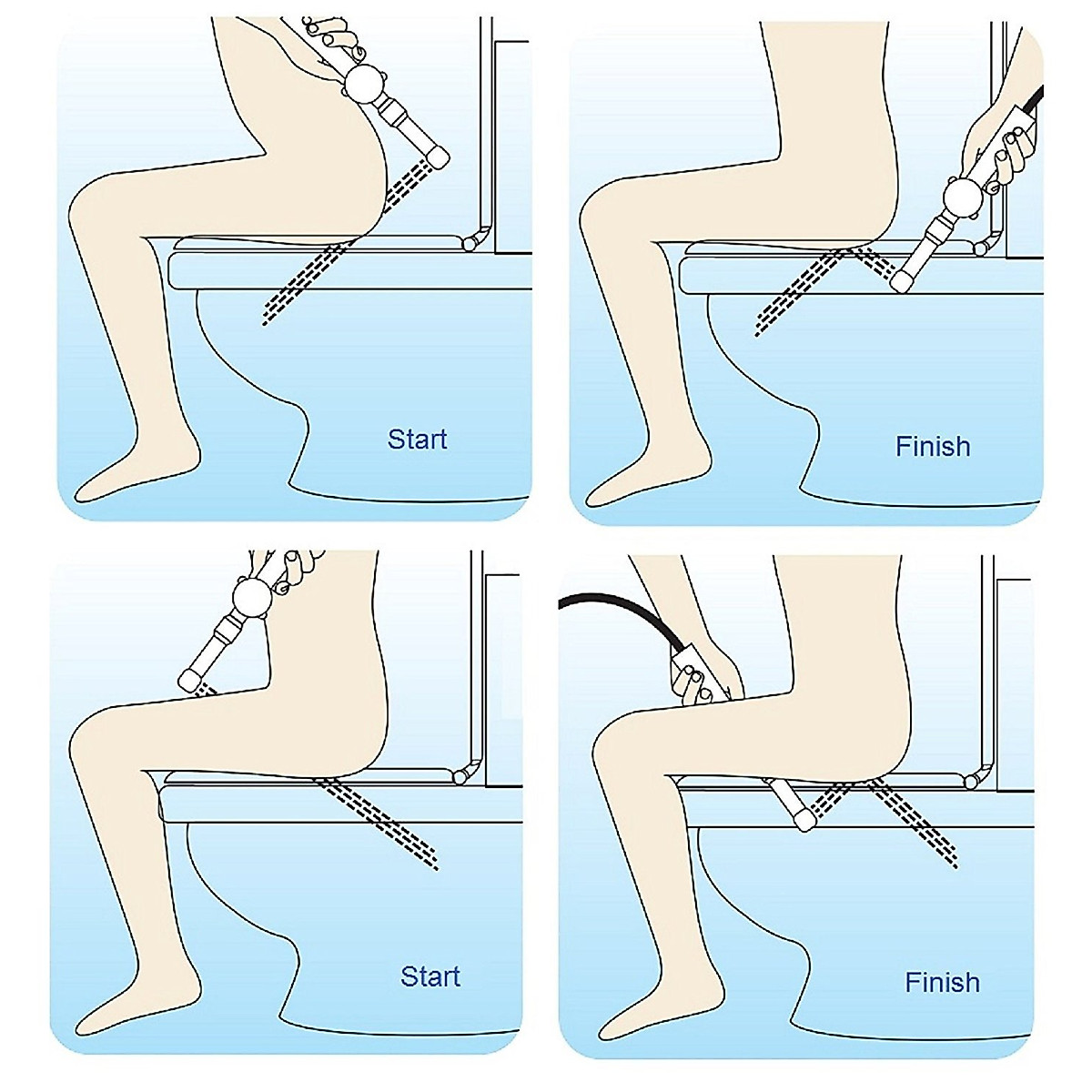 Start

Finish

Start

Finish