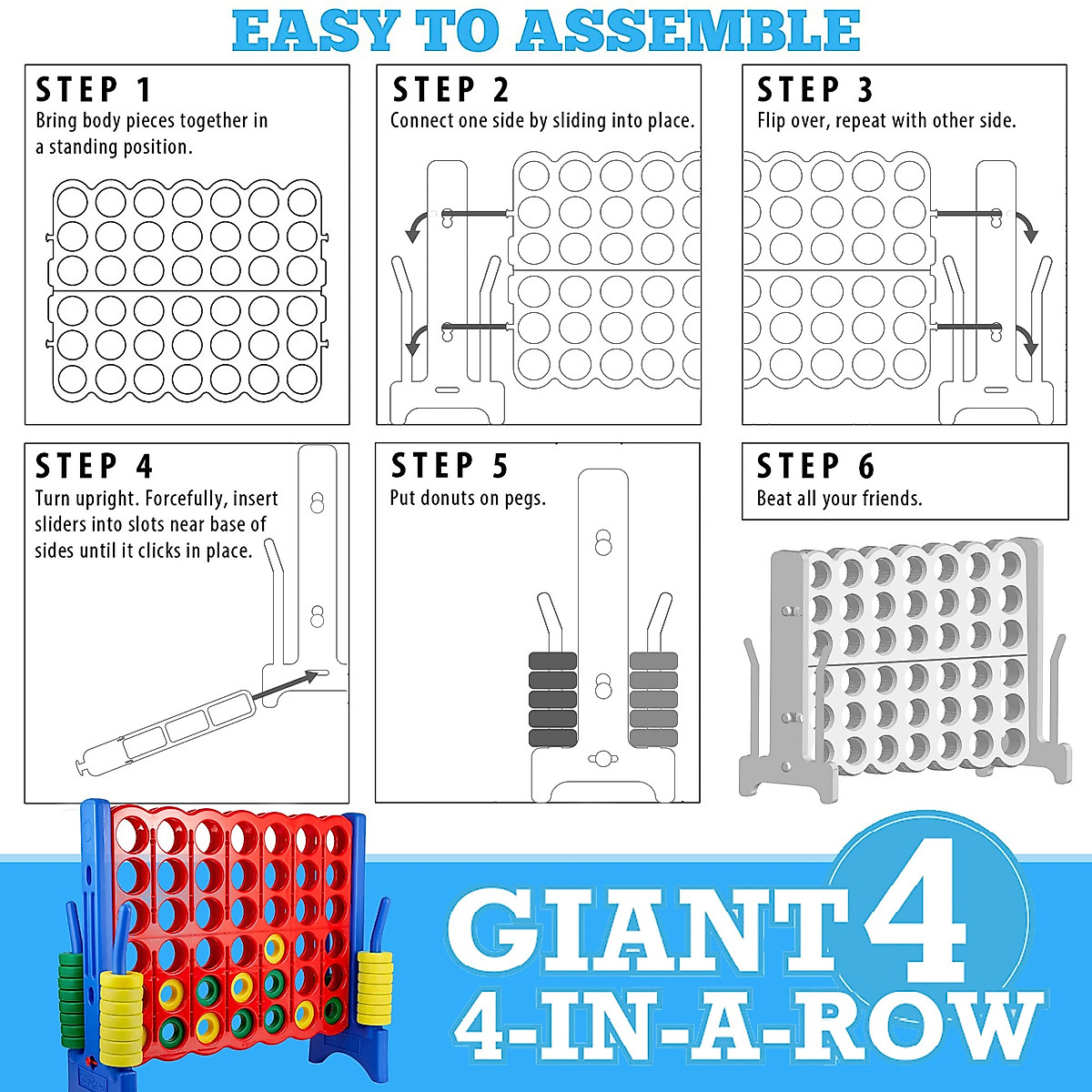 EASY TO ASSEMBLE

STEP 1
Bring body pieces together in a standing position.

STEP 2
Connect one side by sliding into place.

STEP 3
Flip over, repeat with other side.

STEP 4
Turn upright. Forcefully, insert sliders into slots near base of sides until it clicks in place.

STEP 5
Put donuts on pegs.

STEP 6
Beat all your friends.

GIANT 4
4-IN-A-ROW