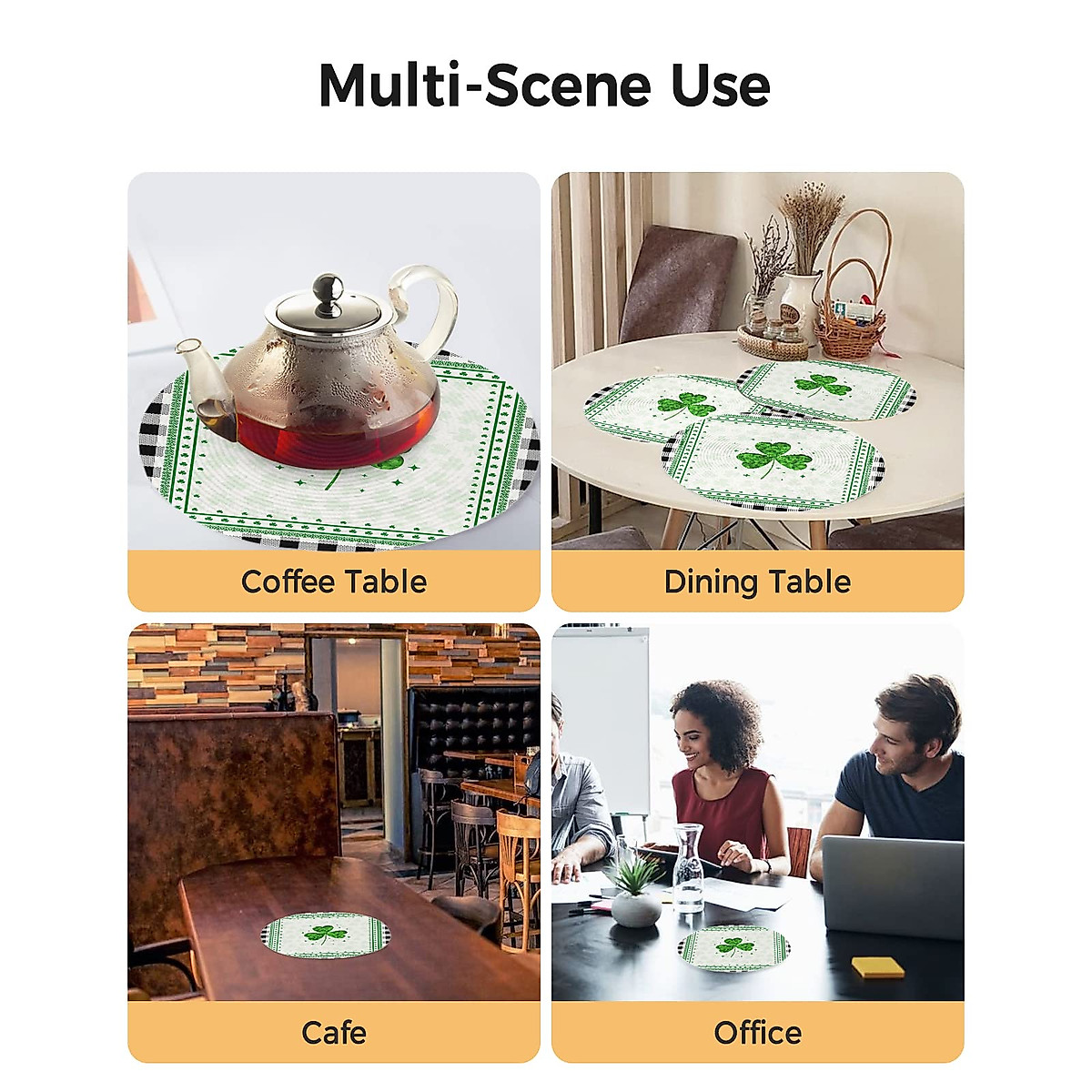 Multi-Scene Use

Coffee Table

Dining Table

Cafe

Office