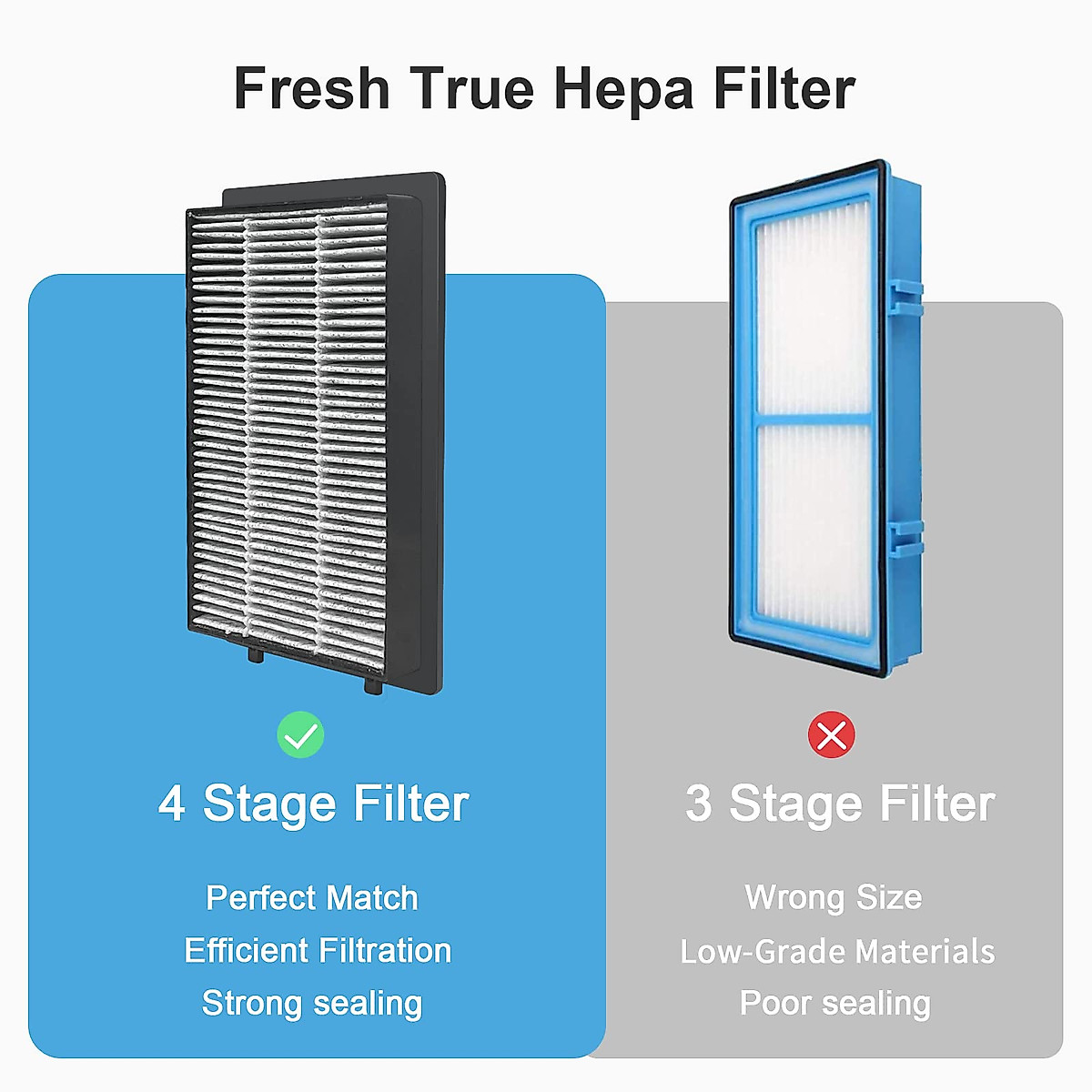 Fresh True Hepa Filter

4 Stage Filter

Perfect Match
Efficient Filtration
Strong sealing

3 Stage Filter

Wrong Size
Low-Grade Materials
Poor sealing