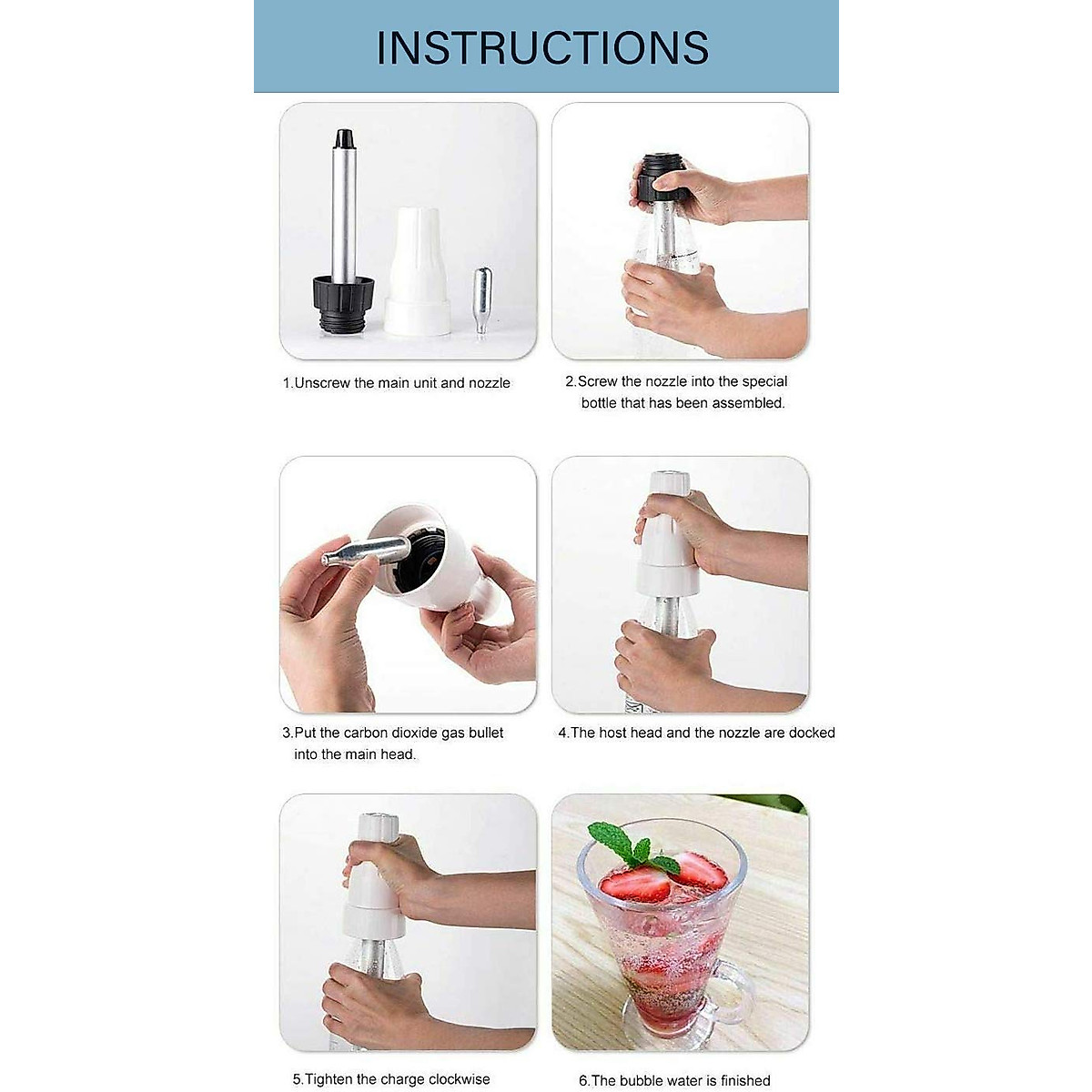 INSTRUCTIONS

1.Unscrew the main unit and nozzle

2.Screw the nozzle into the special bottle that has been assembled.

3.Put the carbon dioxide gas bullet into the main head.

4.The host head and the nozzle are docked

5.Tighten the charge clockwise

6.The bubble water is finished