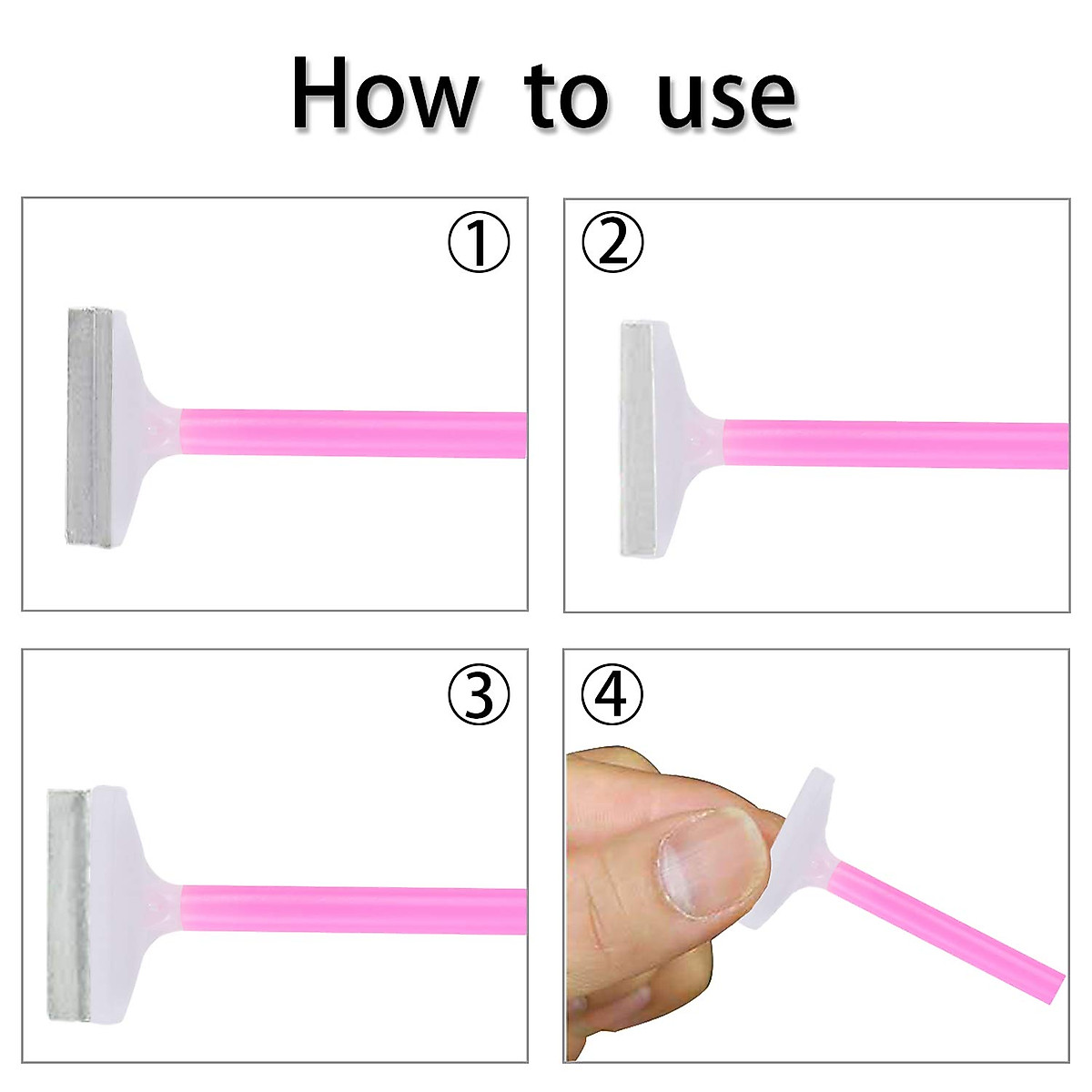 How to use

①

②

③

④