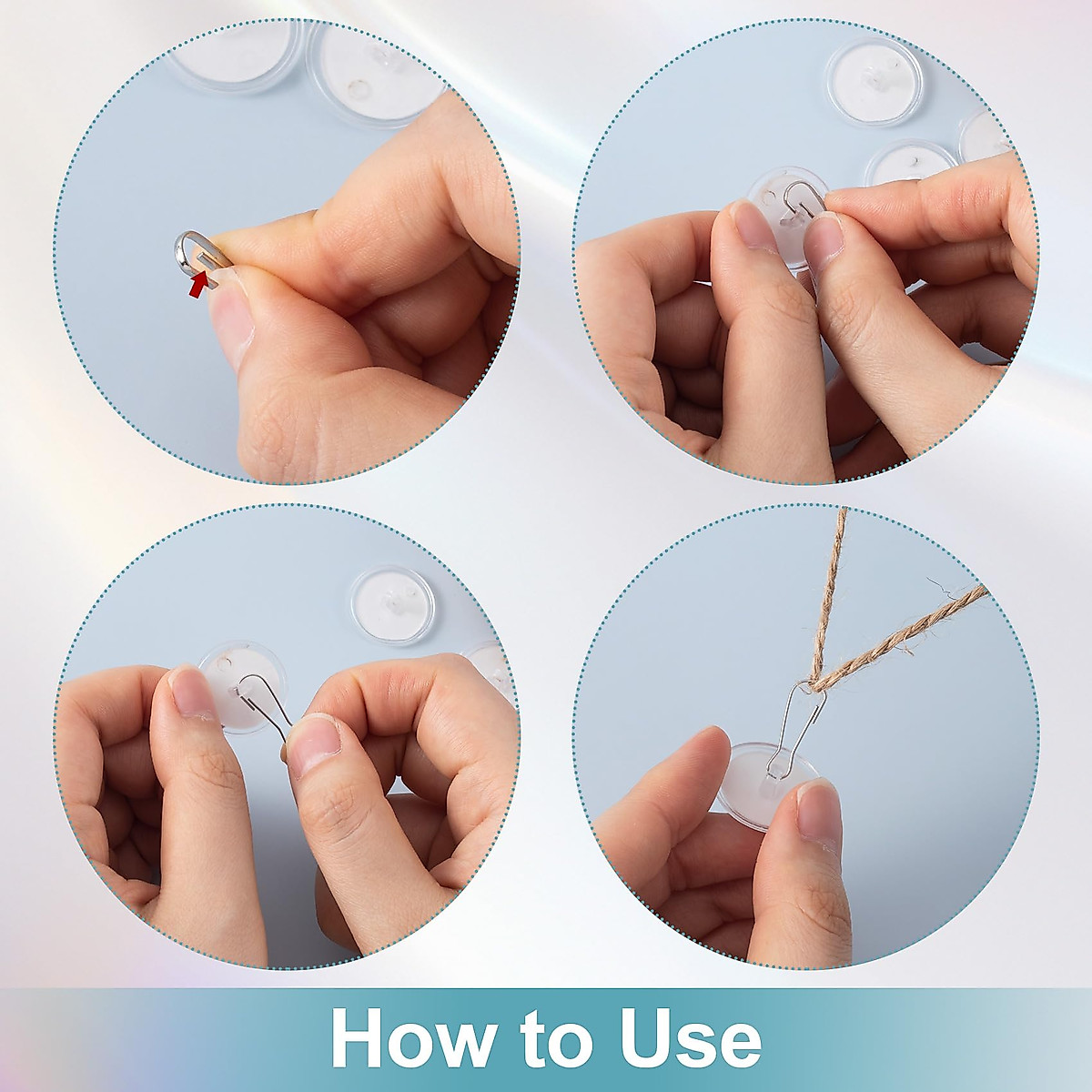 How to Use