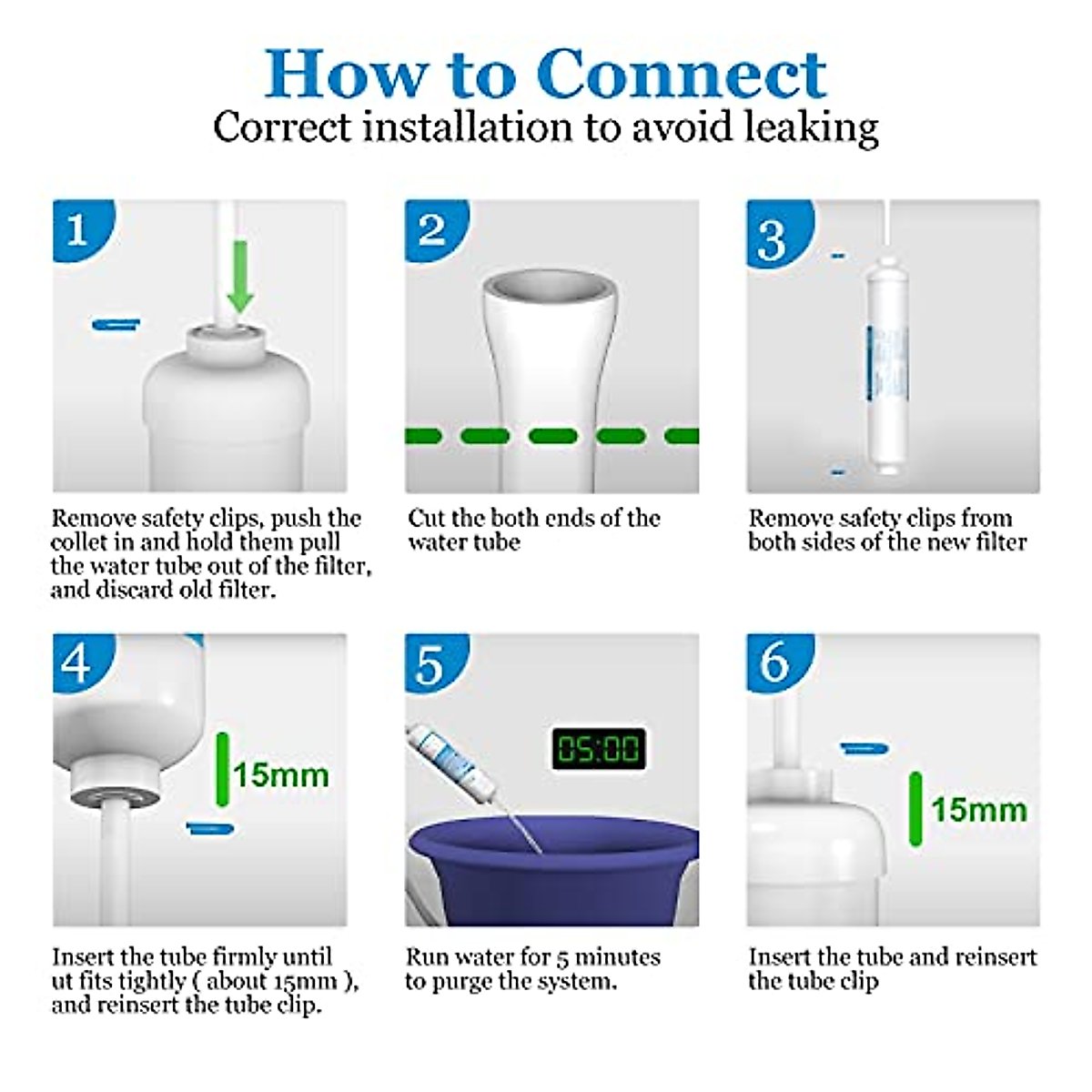 How to Connect
Correct installation to avoid leaking

1

Remove safety clips, push the collet in and hold them pull the water tube out of the filter, and discard old filter.

2

Cut the both ends of the water tube

3

Remove safety clips from both sides of the new filter

4

15mm

Insert the tube firmly until ut fits tightly ( about 15mm ), and reinsert the tube clip.

5

05:00

Run water for 5 minutes to purge the system.

6

15mm

Insert the tube and reinsert the tube clip