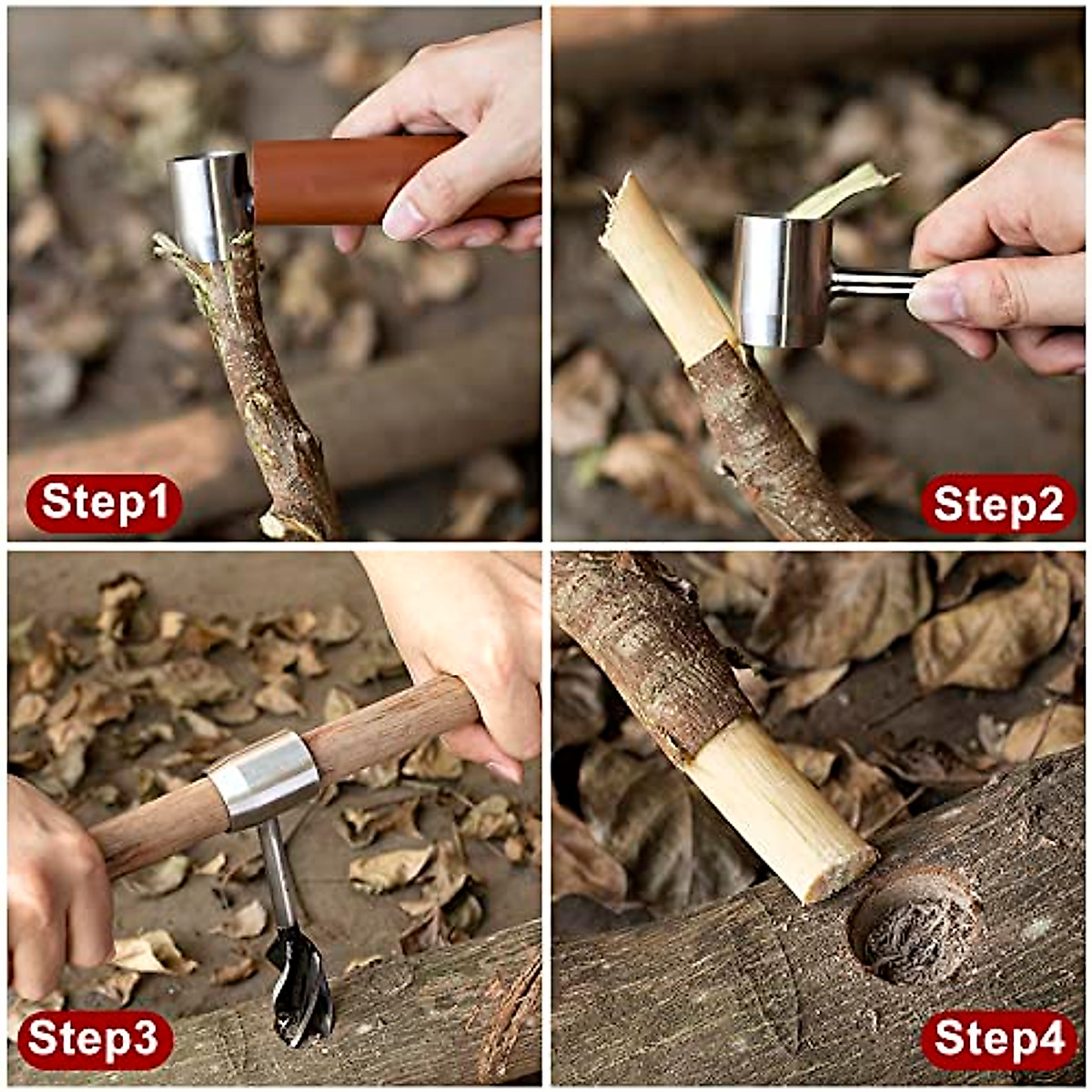 Step1

Step2

Step3

Step4