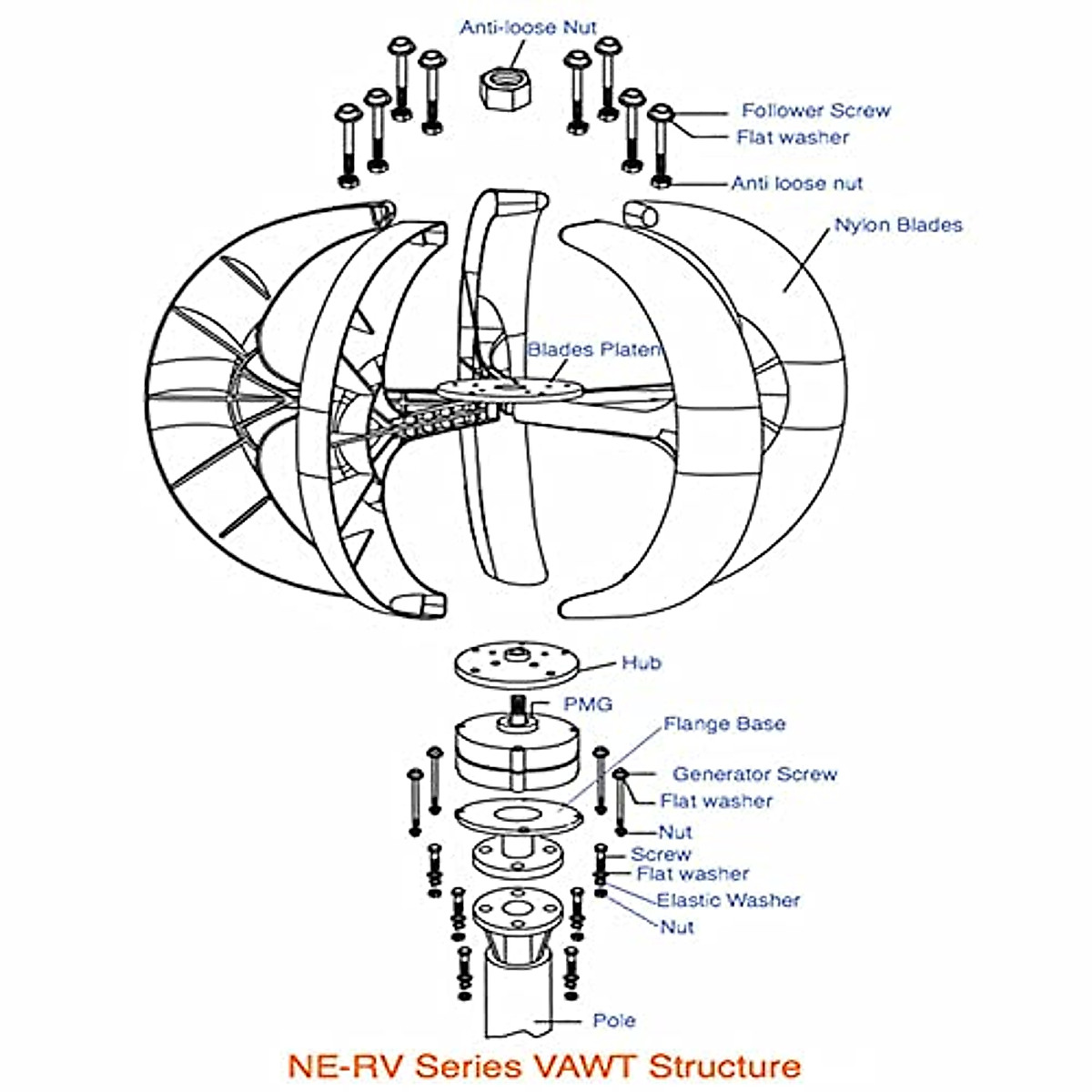 Anti-loose Nut

Follower Screw

Flat washer

Anti loose nut

Nylon Blades

Blades Platen

Hub

PMG

Flange Base

Generator Screw

Flat washer

Nut

Screw

Flat washer

Elastic Washer

Nut

Pole

NE-RV Series VAWT Structure